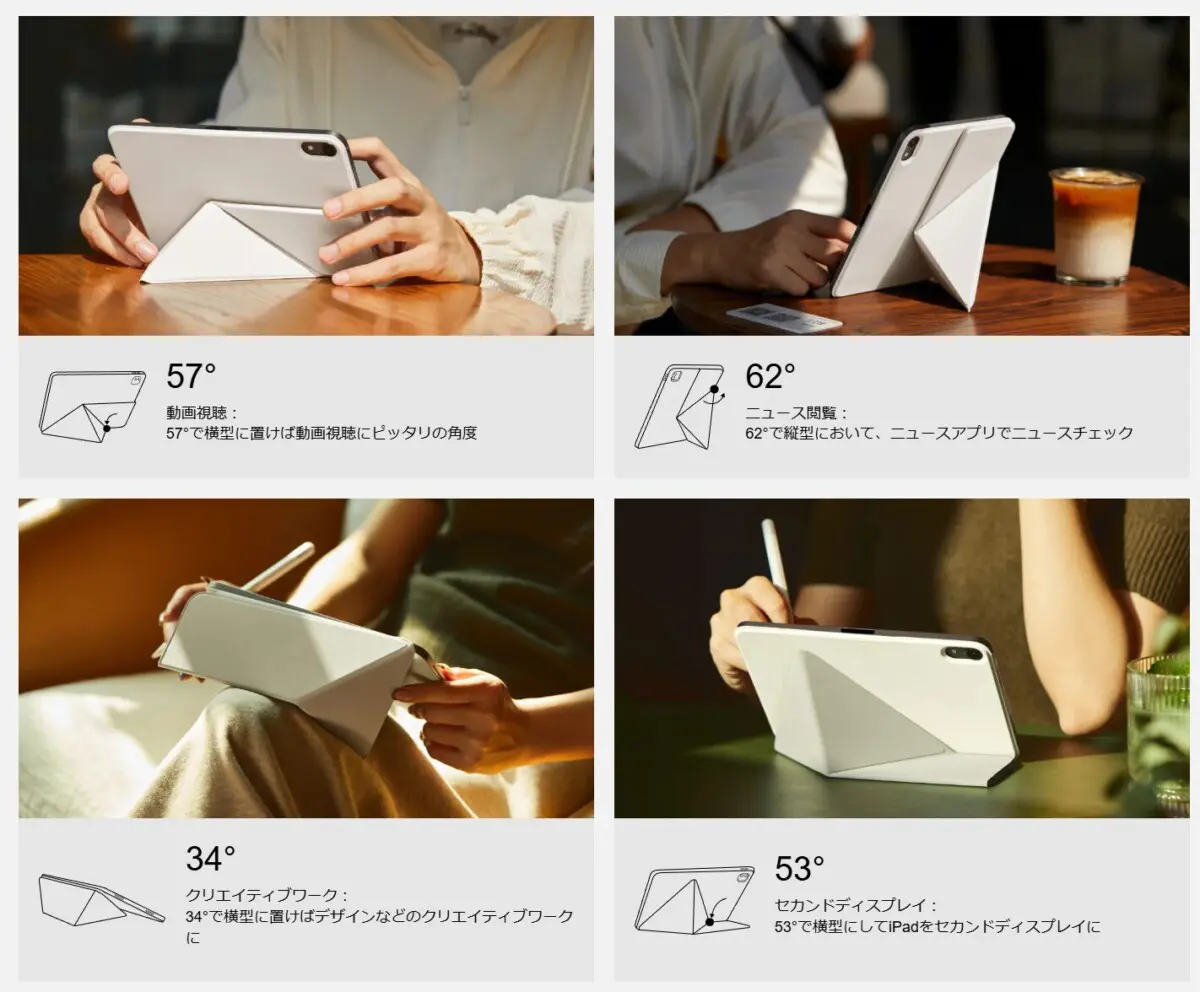 57°

動画視聴：
57°で横型に置けば動画視聴にピッタリの角度

62°

ニュース閲覧：
62°で縦型において、ニュースアプリでニュースチェック

34°

クリエイティブワーク：
34°で横型に置けばデザインなどのクリエイティブワークに

53°

セカンドディスプレイ：
53°で横型にしてiPadをセカンドディスプレイに