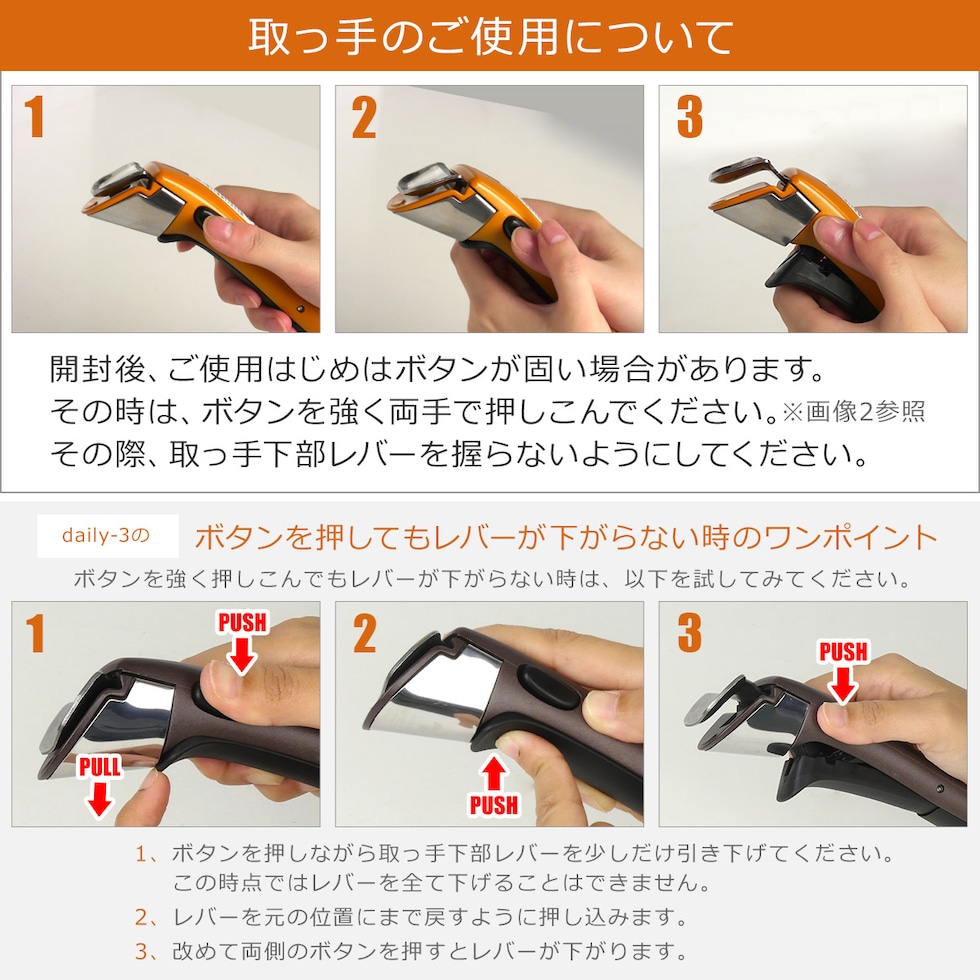 取っ手のご使用について

1

2

3

開封後、ご使用はじめはボタンが固い場合があります。
その時は、ボタンを強く両手で押しこんでください。※画像2参照
その際、取っ手下部レバーを握らないようにしてください。

daily-3の　ボタンを押してもレバーが下がらない時のワンポイント

ボタンを強く押しこんでもレバーが下がらない時は、以下を試してみてください。

1
PUSH
PULL

2
PUSH

3
PUSH

1、ボタンを押しながら取っ手下部レバーを少しだけ引き下げてください。
この時点ではレバーを全て下げることはできません。

2、レバーを元の位置にまで戻すように押し込みます。

3、改めて両側のボタンを押すとレバーが下がります。