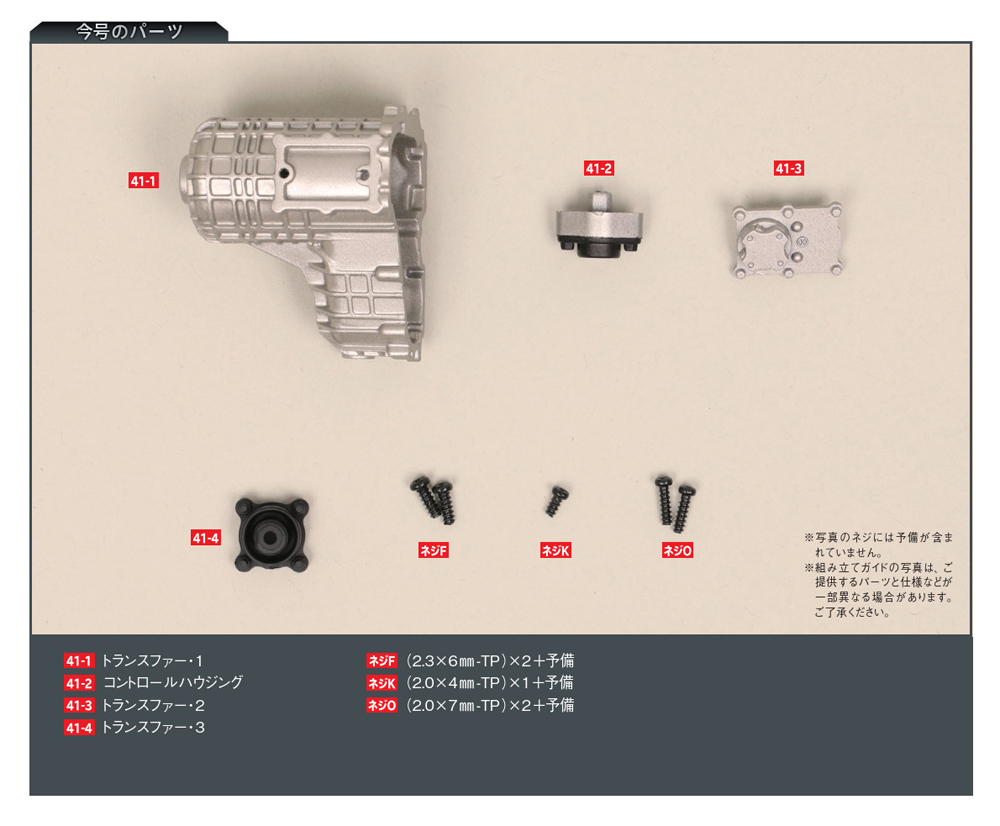 今号のパーツ

41-1

41-2

41-3

41-4

ネジF

ネジK

ネジO

※写真のネジには予備が含まれていません。
※組み立てガイドの写真は、ご提供するパーツと仕様などが一部異なる場合があります。ご了承ください。

41-1 トランスファー・1
41-2 コントロールハウジング
41-3 トランスファー・2
41-4 トランスファー・3

ネジF (2.3×6mm-TP)×2＋予備
ネジK (2.0×4mm-TP)×1＋予備
ネジO (2.0×7mm-TP)×2＋予備