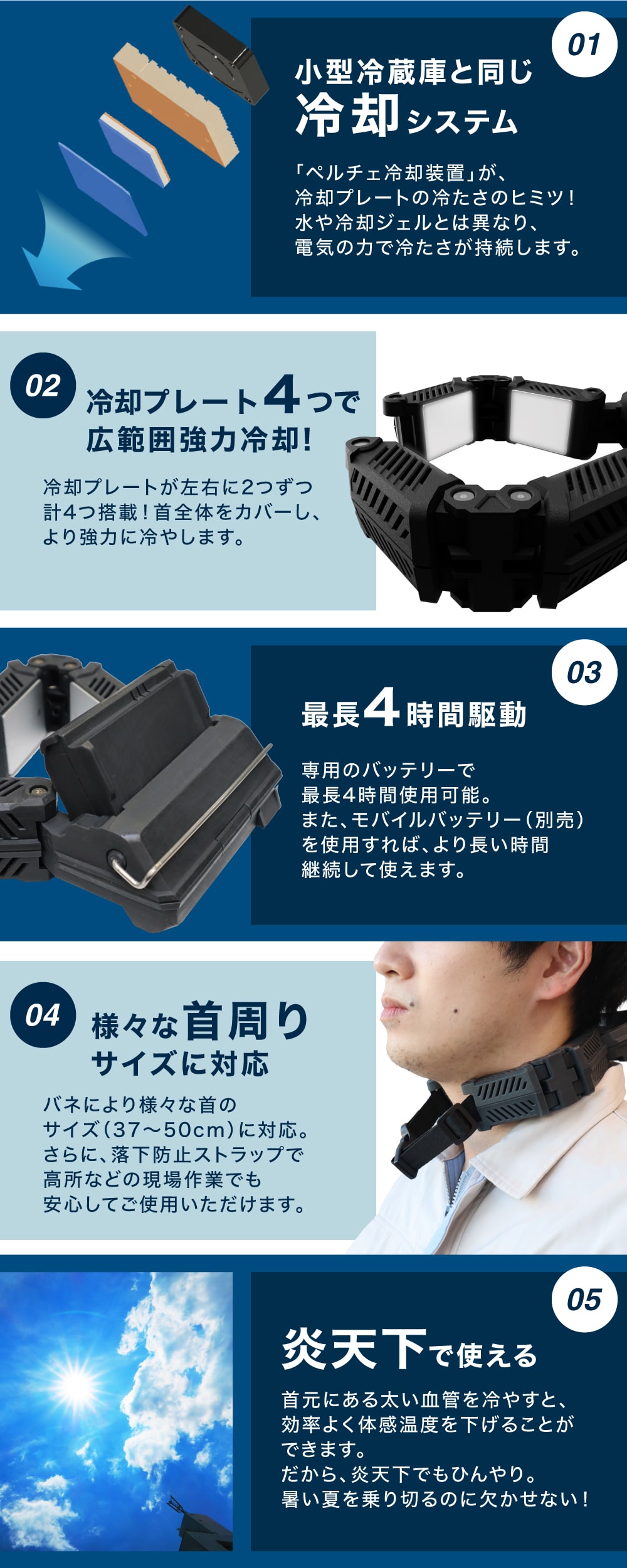 01

小型冷蔵庫と同じ
冷却システム

「ペルチェ冷却装置」が、
冷却プレートの冷たさのヒミツ！
水や冷却ジェルとは異なり、
電気の力で冷たさが持続します。

02

冷却プレート4つで
広範囲強力冷却！

冷却プレートが左右に2つずつ
計4つ搭載！首全体をカバーし、
より強力に冷やします。

03

最長4時間駆動

専用のバッテリーで
最長4時間使用可能。
また、モバイルバッテリー（別売）
を使用すれば、より長い時間
継続して使えます。

04

様々な首周り
サイズに対応

バネにより様々な首の
サイズ（37～50cm）に対応。
さらに、落下防止ストラップで
高所などの現場作業でも
安心してご使用いただけます。

05

炎天下で使える

首元にある太い血管を冷やすと、
効率よく体感温度を下げることが
できます。
だから、炎天下でもひんやり。
暑い夏を乗り切るのに欠かせない！