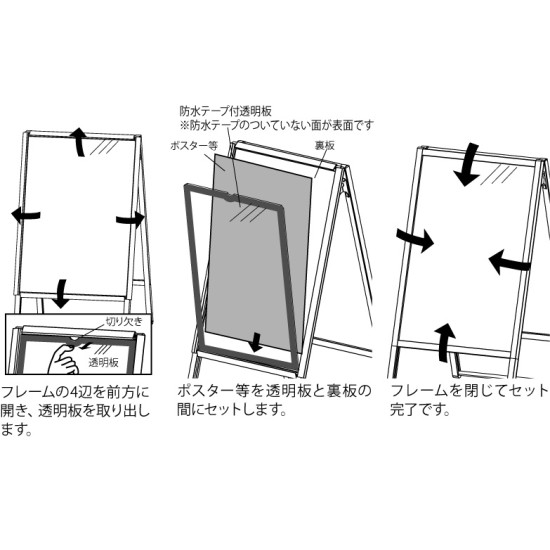 切り欠き

透明板

フレームの4辺を前方に開き、透明板を取り出します。

防水テープ付透明板
※防水テープのついていない面が表面です

ポスター等

裏板

ポスター等を透明板と裏板の間にセットします。

フレームを閉じてセット完了です。