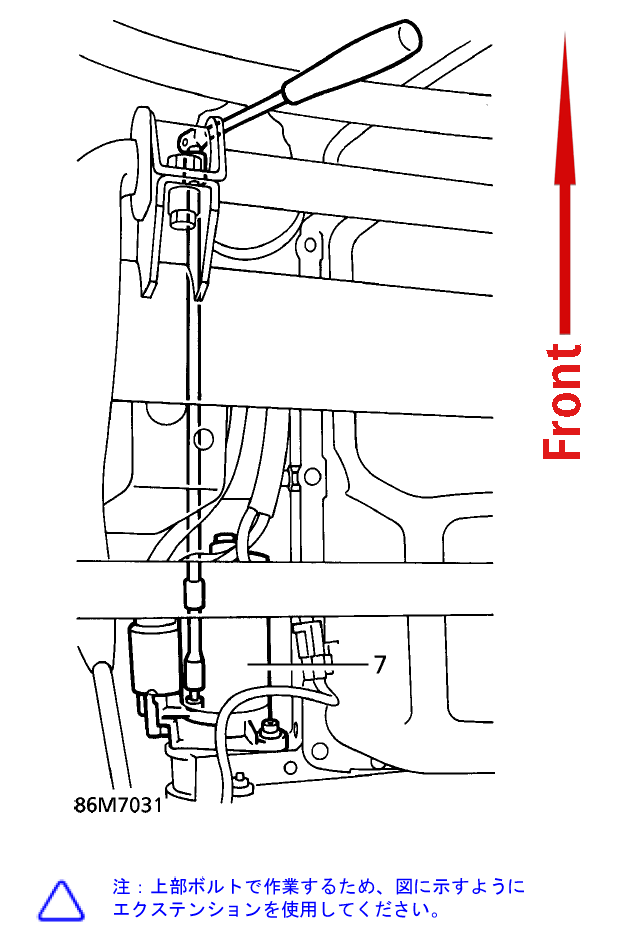 Front

7

86M7031

注：上部ボルトで作業するため、図に示すようにエクステンションを使用してください。