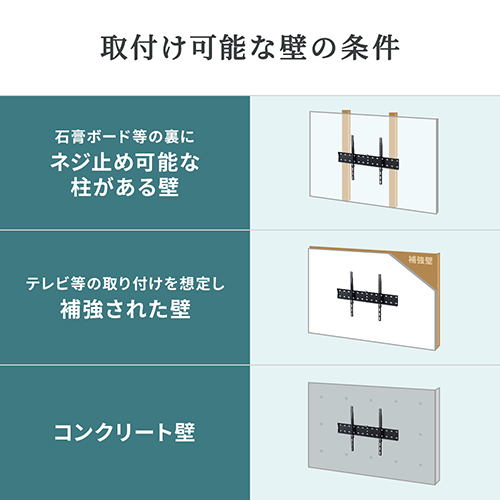 取付け可能な壁の条件

石膏ボード等の裏に
ネジ止め可能な
柱がある壁

テレビ等の取り付けを想定し
補強された壁

補強壁

コンクリート壁