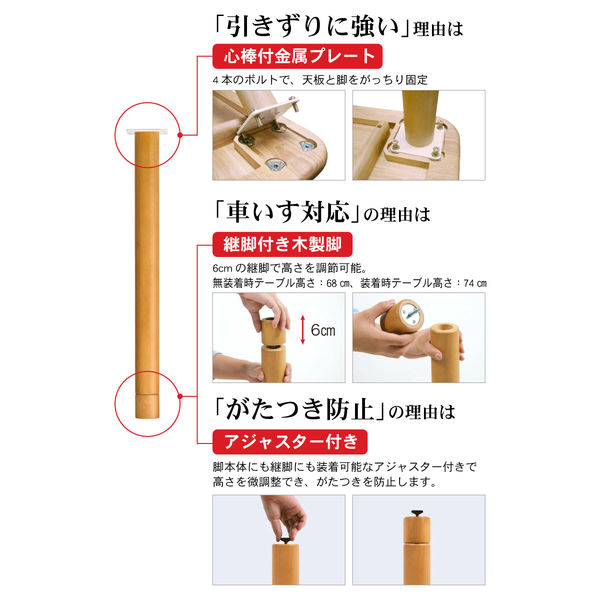 「引きずりに強い」理由は

心棒付金属プレート

4本のボルトで、天板と脚をがっちり固定

「車いす対応」の理由は

継脚付き木製脚

6cmの継脚で高さを調節可能。
無装着時テーブル高さ：68㎝、装着時テーブル高さ：74㎝

6cm

「がたつき防止」の理由は

アジャスター付き

脚本体にも継脚にも装着可能なアジャスター付きで高さを微調整でき、がたつきを防止します。