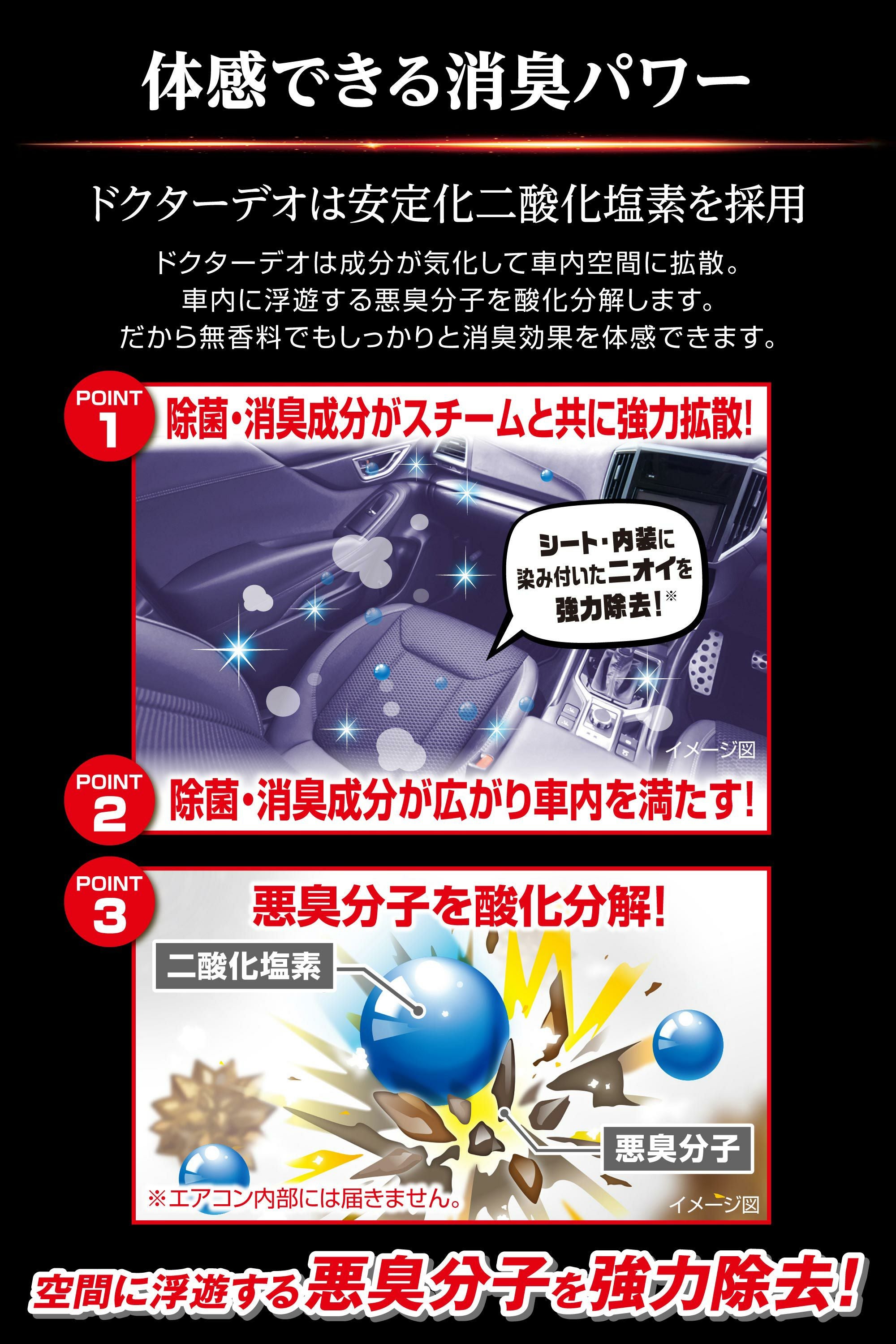 体感できる消臭パワー

ドクターデオは安定化二酸化塩素を採用

ドクターデオは成分が気化して車内空間に拡散。
車内に浮遊する悪臭分子を酸化分解します。
だから無香料でもしっかりと消臭効果を体感できます。

POINT 1
除菌・消臭成分がスチームと共に強力拡散!

シート・内装に染み付いたニオイを強力除去!※

イメージ図

POINT 2
除菌・消臭成分が広がり車内を満たす!

POINT 3
悪臭分子を酸化分解!

二酸化塩素

悪臭分子

※エアコン内部には届きません。

イメージ図

空間に浮遊する悪臭分子を強力除去!