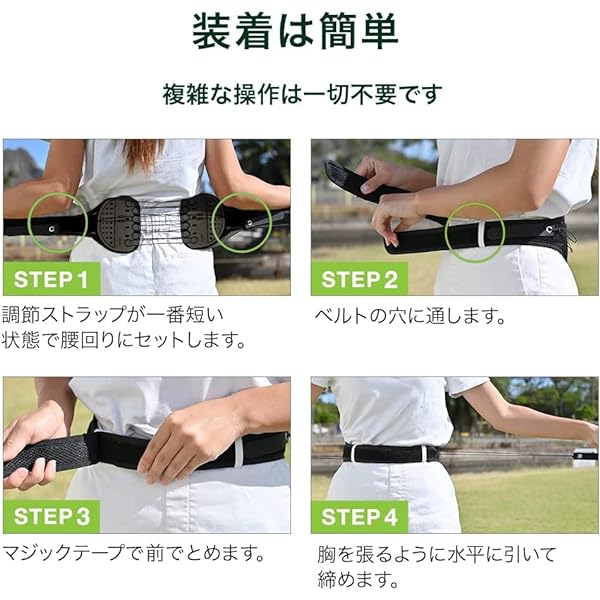 装着は簡単

複雑な操作は一切不要です

STEP 1

調節ストラップが一番短い状態で腰回りにセットします。

STEP 2

ベルトの穴に通します。

STEP 3

マジックテープで前でとめます。

STEP 4

胸を張るように水平に引いて締めます。