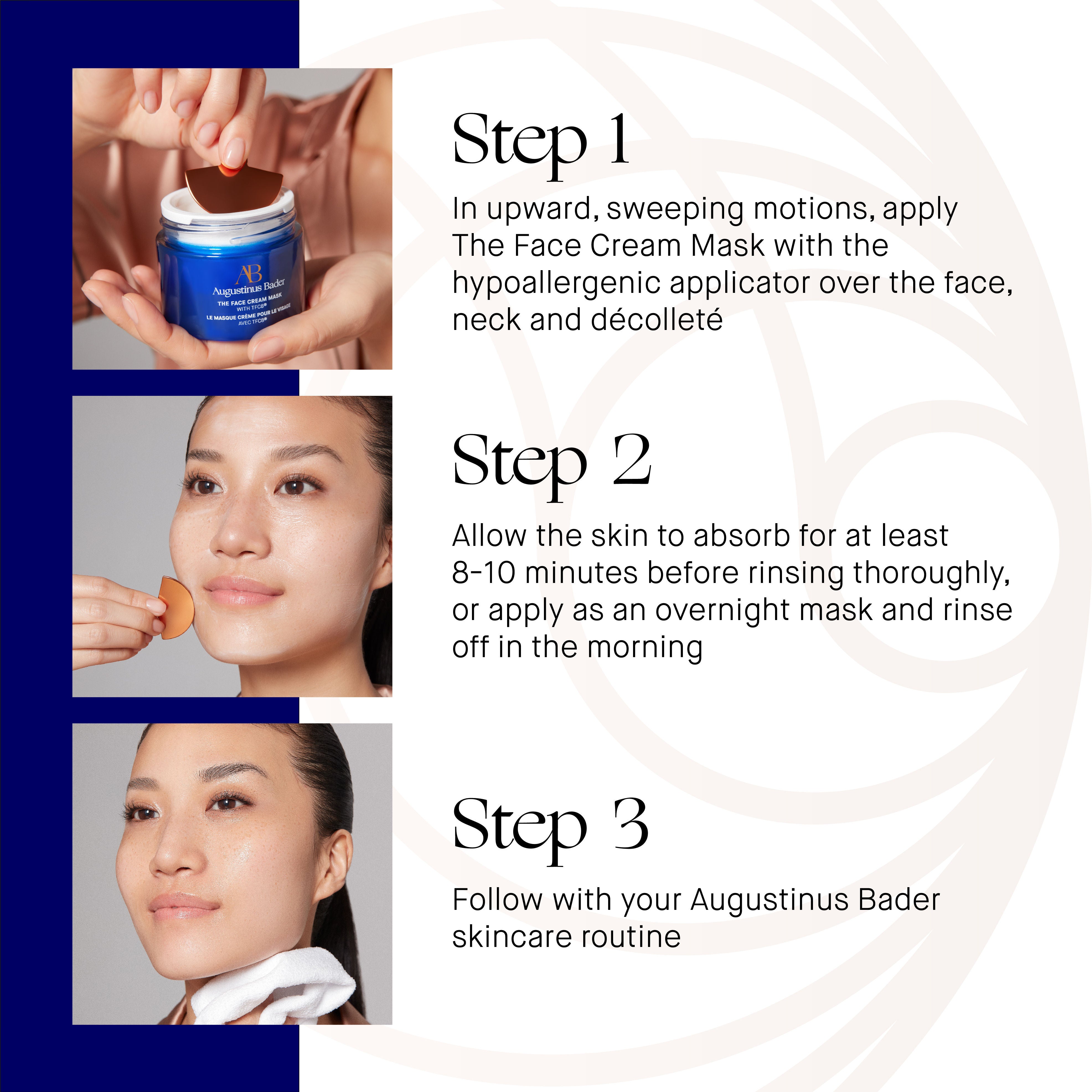 AB
Augustinus Bader
THE FACE CREAM MASK
WITH TFC8®
LE MASQUE CRÈME POUR LE VISAGE
AVEC TFC8®

Step 1

In upward, sweeping motions, apply The Face Cream Mask with the hypoallergenic applicator over the face, neck and décolleté

Step 2

Allow the skin to absorb for at least 8-10 minutes before rinsing thoroughly, or apply as an overnight mask and rinse off in the morning

Step 3

Follow with your Augustinus Bader skincare routine