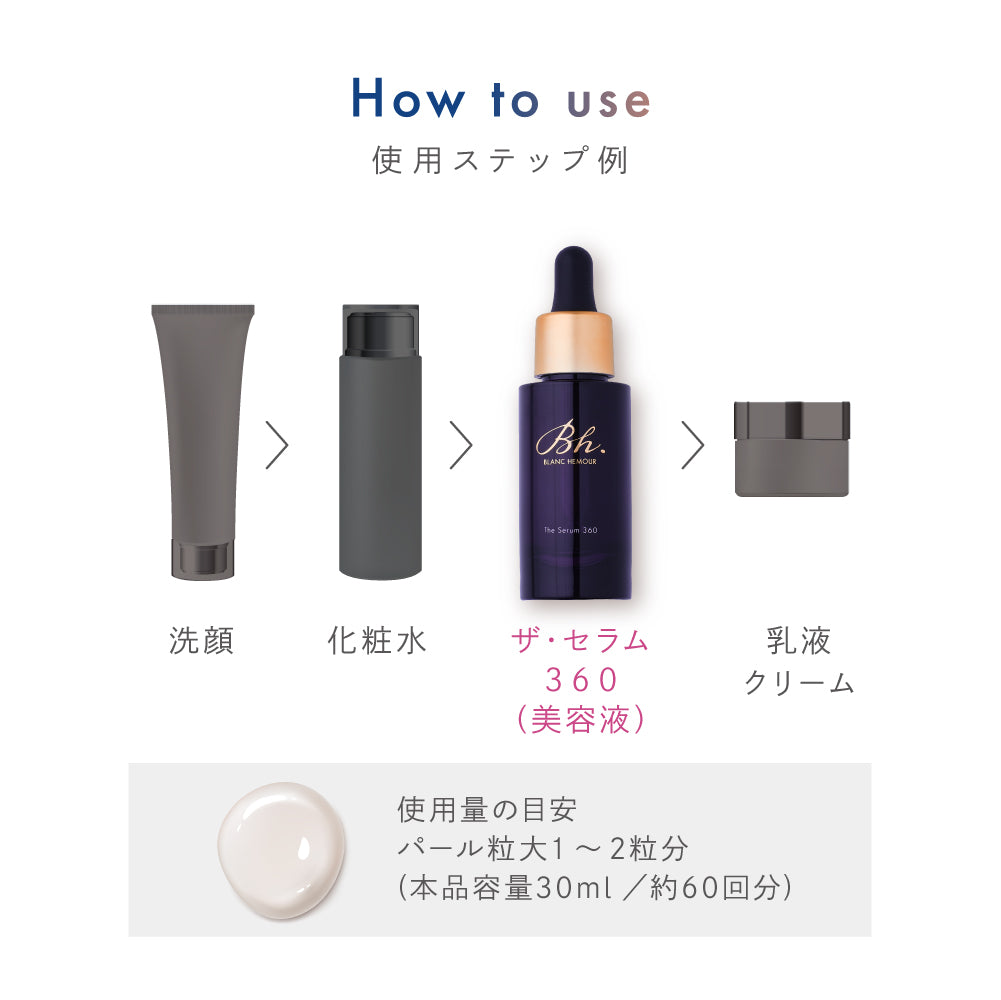 How to use
使用ステップ例

Bh.
BLANC HEMOUR
The Serum 360

洗顔

化粧水

ザ・セラム
360
(美容液)

乳液
クリーム

使用量の目安
パール粒大1～2粒分
(本品容量30ml／約60回分)