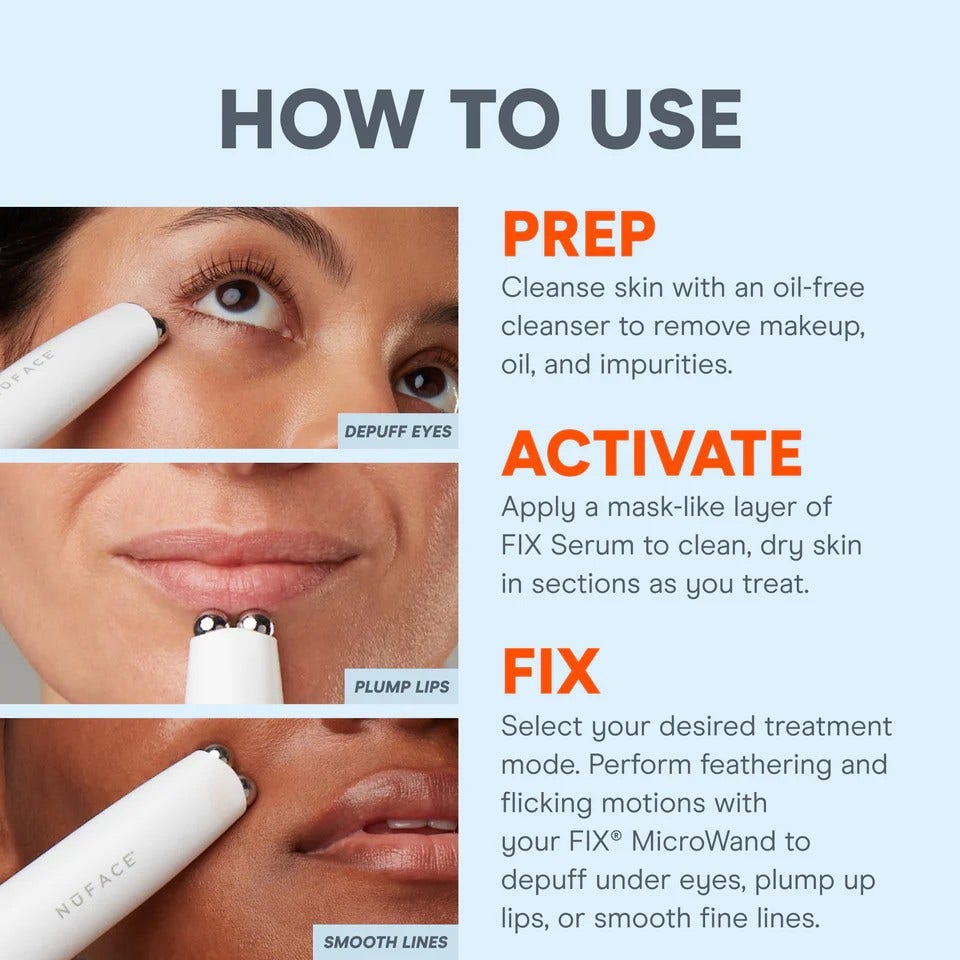 HOW TO USE

NUFACE

DEPUFF EYES

PLUMP LIPS

NUFACE

SMOOTH LINES

PREP
Cleanse skin with an oil-free cleanser to remove makeup, oil, and impurities.

ACTIVATE
Apply a mask-like layer of FIX Serum to clean, dry skin in sections as you treat.

FIX
Select your desired treatment mode. Perform feathering and flicking motions with your FIX® MicroWand to depuff under eyes, plump up lips, or smooth fine lines.