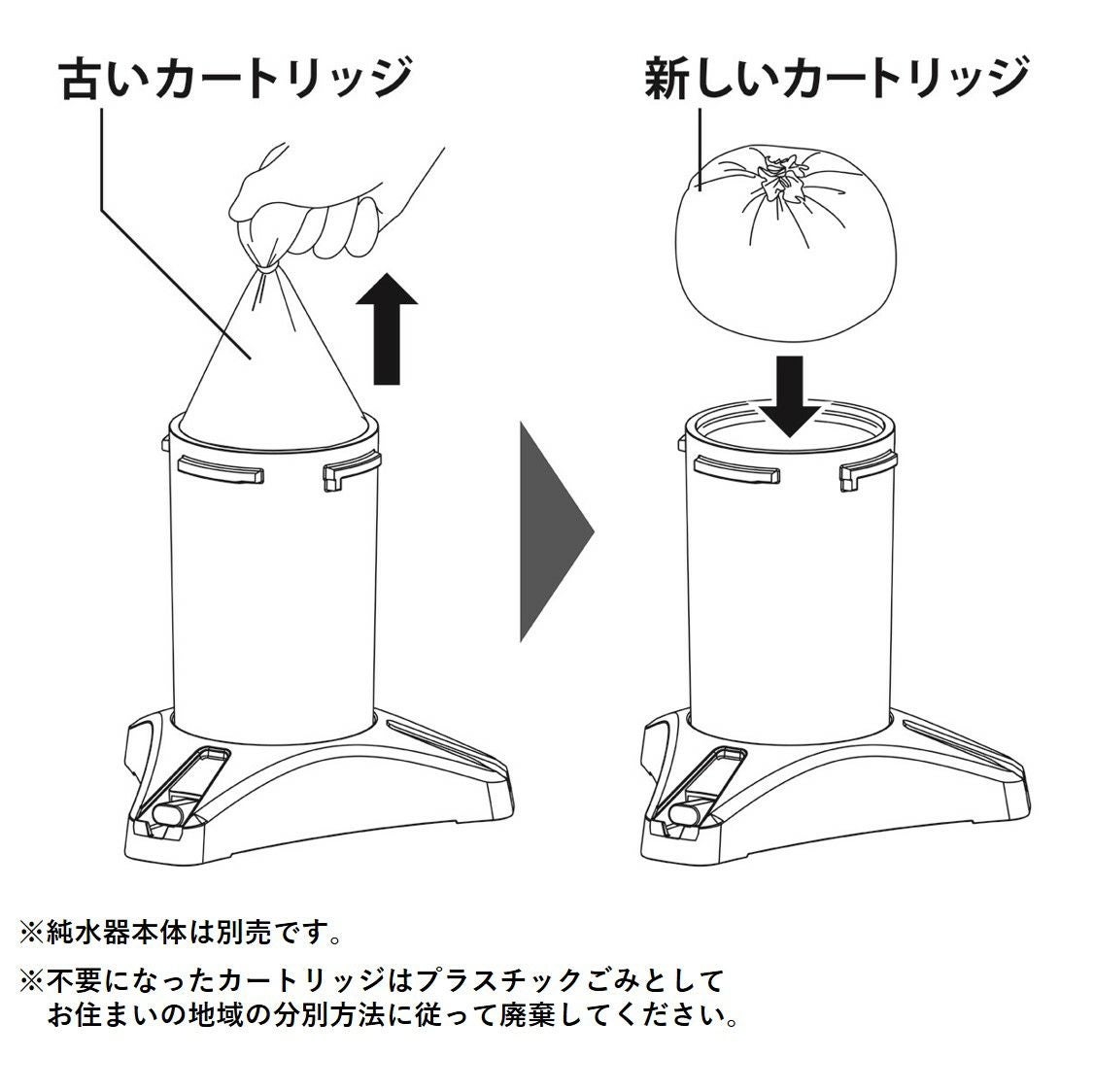 古いカートリッジ

新しいカートリッジ

※純水器本体は別売です。

※不要になったカートリッジはプラスチックごみとしてお住まいの地域の分別方法に従って廃棄してください。