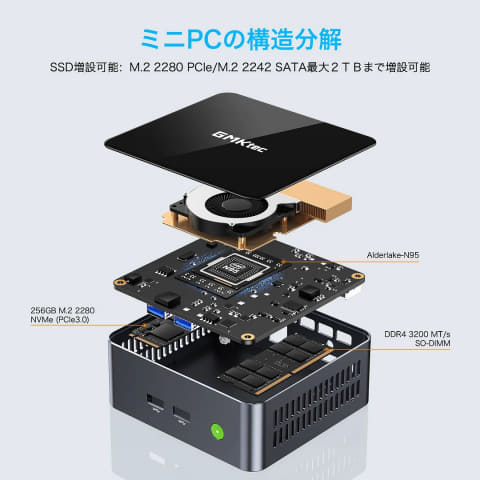 ミニPCの構造分解

SSD増設可能：M.2 2280 PCIe/M.2 2242 SATA最大２ＴＢまで増設可能

GMKtec

Alderlake-N95

256GB M.2 2280
NVMe (PCIe3.0)

DDR4 3200 MT/s
SO-DIMM