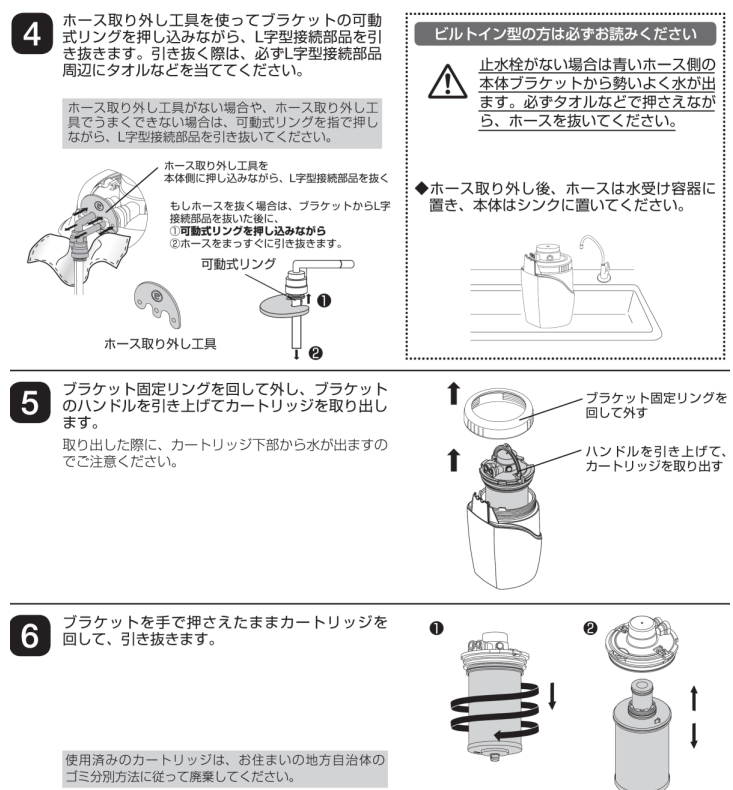 4

ホース取り外し工具を使ってブラケットの可動式リングを押し込みながら、L字型接続部品を引き抜きます。引き抜く際は、必ずL字型接続部品周辺にタオルなどを当ててください。

ホース取り外し工具がない場合や、ホース取り外し工具でうまくできない場合は、可動式リングを指で押しながら、L字型接続部品を引き抜いてください。

ホース取り外し工具を本体側に押し込みながら、L字型接続部品を抜く

もしホースを抜く場合は、ブラケットからL字接続部品を抜いた後に、
①可動式リングを押し込みながら
②ホースをまっすぐに引き抜きます。

可動式リング

❶

❷

ホース取り外し工具

ビルトイン型の方は必ずお読みください

止水栓がない場合は青いホース側の本体ブラケットから勢いよく水が出ます。必ずタオルなどで押さえながら、ホースを抜いてください。

◆ホース取り外し後、ホースは水受け容器に置き、本体はシンクに置いてください。

5

ブラケット固定リングを回して外し、ブラケットのハンドルを引き上げてカートリッジを取り出します。

取り出した際に、カートリッジ下部から水が出ますのでご注意ください。

ブラケット固定リングを回して外す

ハンドルを引き上げて、カートリッジを取り出す

6

ブラケットを手で押さえたままカートリッジを回して、引き抜きます。

使用済みのカートリッジは、お住まいの地方自治体のゴミ分別方法に従って廃棄してください。

❶

❷