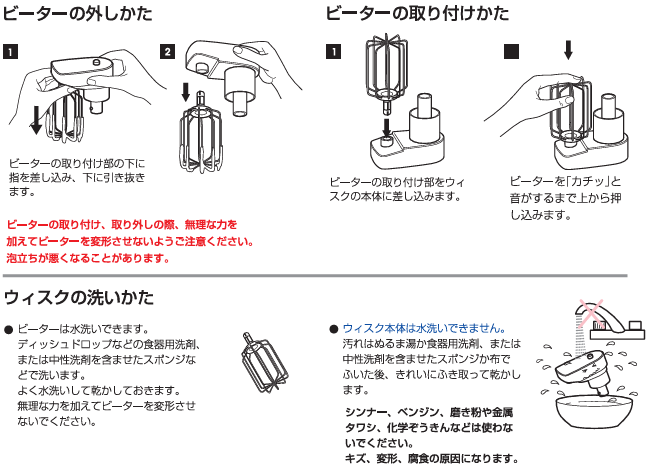 ビーターの外しかた

1

2

ビーターの取り付け部の下に指を差し込み、下に引き抜きます。

ビーターの取り付け、取り外しの際、無理な力を加えてビーターを変形させないようご注意ください。泡立ちが悪くなることがあります。

ビーターの取り付けかた

1

ビーターの取り付け部をウィスクの本体に差し込みます。

ビーターを「カチッ」と音がするまで上から押し込みます。

ウィスクの洗いかた

● ビーターは水洗いできます。
ディッシュドロップなどの食器用洗剤、または中性洗剤を含ませたスポンジなどで洗います。
よく水洗いして乾かしておきます。
無理な力を加えてビーターを変形させないでください。

● ウィスク本体は水洗いできません。
汚れはぬるま湯か食器用洗剤、または中性洗剤を含ませたスポンジか布でふいた後、きれいにふき取って乾かします。

シンナー、ベンジン、磨き粉や金属タワシ、化学ぞうきんなどは使わないでください。
キズ、変形、腐食の原因になります。