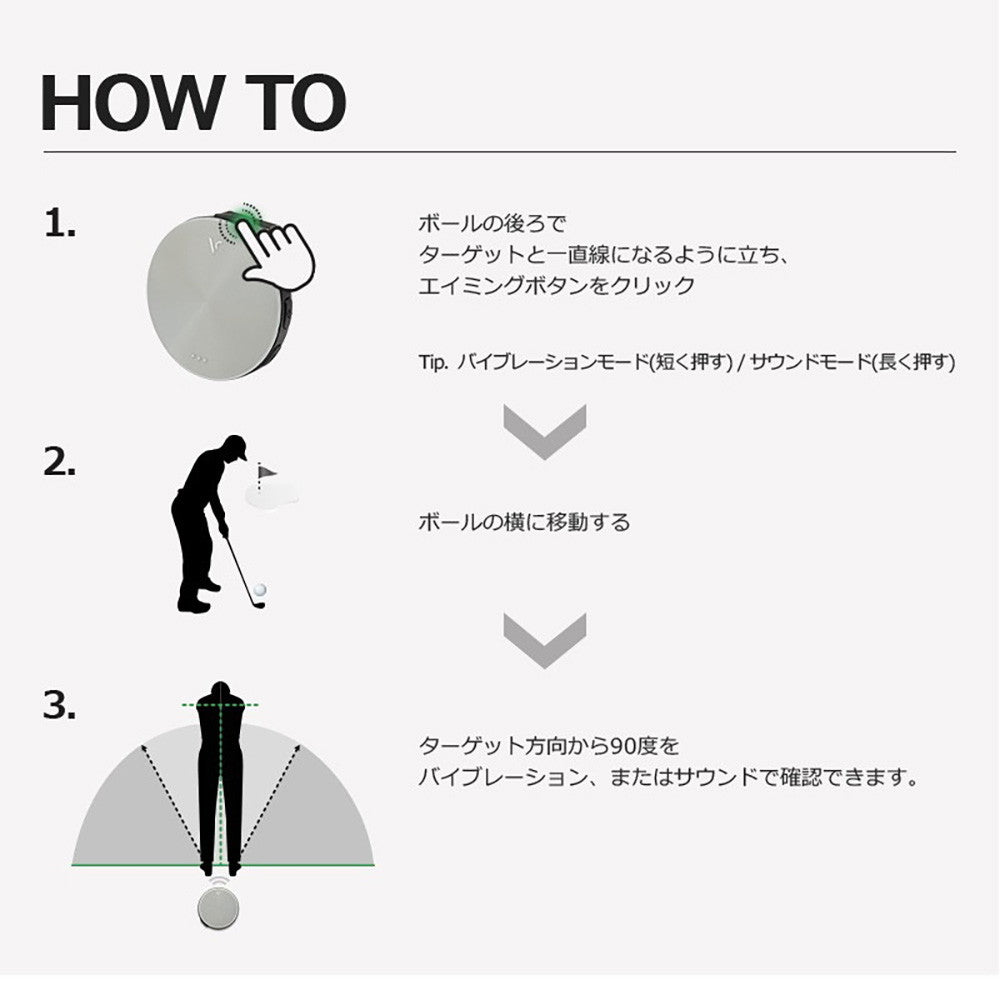 HOW TO

1.

ボールの後ろで
ターゲットと一直線になるように立ち、
エイミングボタンをクリック

Tip. バイブレーションモード(短く押す) / サウンドモード(長く押す)

2.

ボールの横に移動する

3.

ターゲット方向から90度を
バイブレーション、またはサウンドで確認できます。