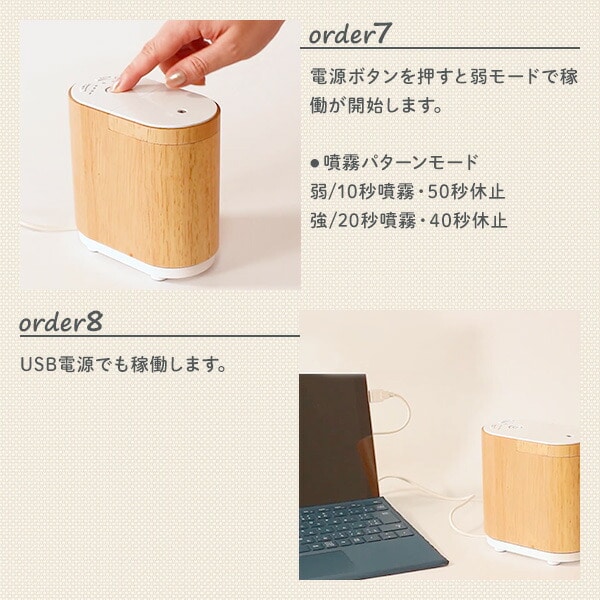 order7

電源ボタンを押すと弱モードで稼働が開始します。

●噴霧パターンモード
弱/10秒噴霧・50秒休止
強/20秒噴霧・40秒休止

order8

USB電源でも稼働します。