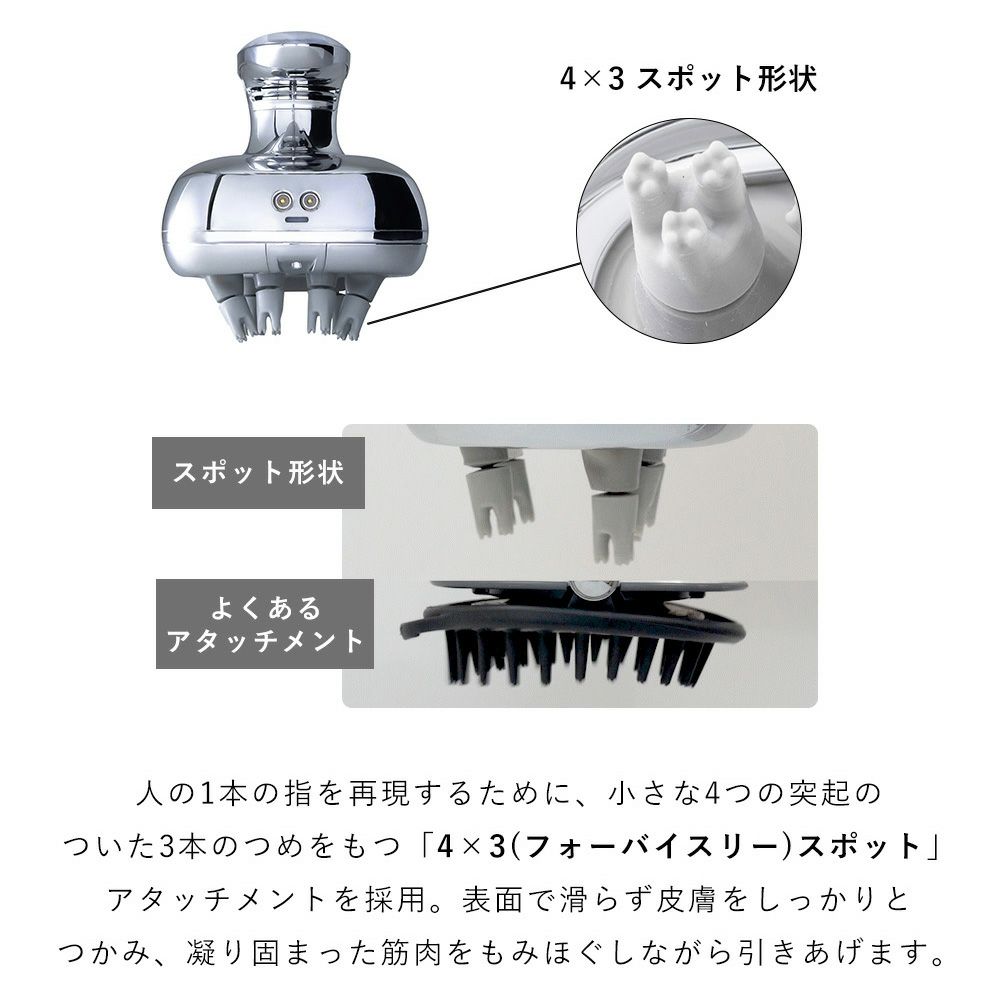 4×3 スポット形状

スポット形状

よくある
アタッチメント

人の1本の指を再現するために、小さな4つの突起のついた3本のつめをもつ「4×3(フォーバイスリー)スポット」アタッチメントを採用。表面で滑らず皮膚をしっかりとつかみ、凝り固まった筋肉をもみほぐしながら引きあげます。