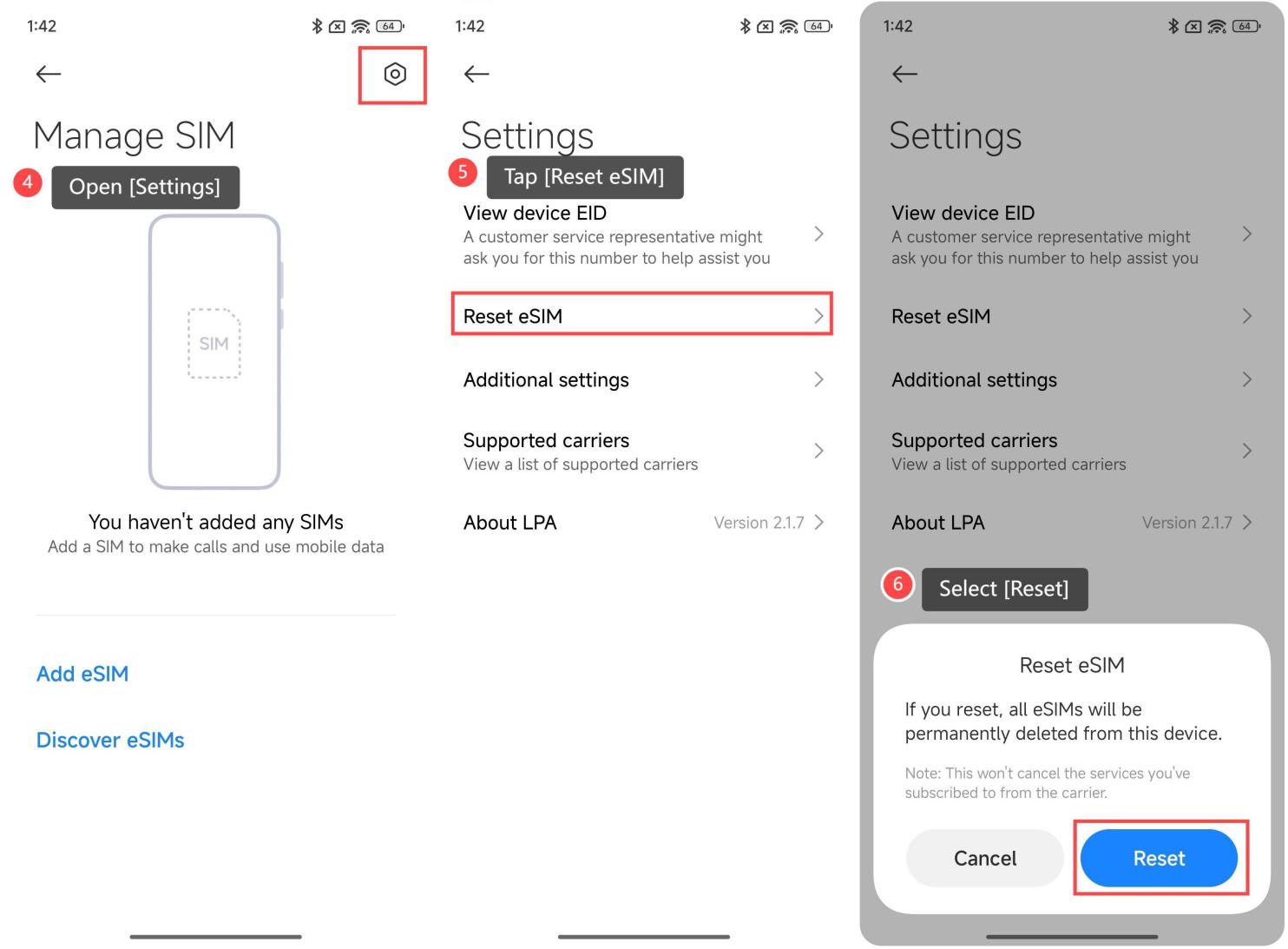 1:42

64

Manage SIM

4 Open [Settings]

SIM

You haven't added any SIMs
Add a SIM to make calls and use mobile data

Add eSIM

Discover eSIMs

1:42

64

Settings

5 Tap [Reset eSIM]

View device EID
A customer service representative might ask you for this number to help assist you

Reset eSIM

Additional settings

Supported carriers
View a list of supported carriers

About LPA Version 2.1.7

1:42

64

Settings

View device EID
A customer service representative might ask you for this number to help assist you

Reset eSIM

Additional settings

Supported carriers
View a list of supported carriers

About LPA Version 2.1.7

6 Select [Reset]

Reset eSIM

If you reset, all eSIMs will be permanently deleted from this device.

Note: This won't cancel the services you've subscribed to from the carrier.

Cancel

Reset