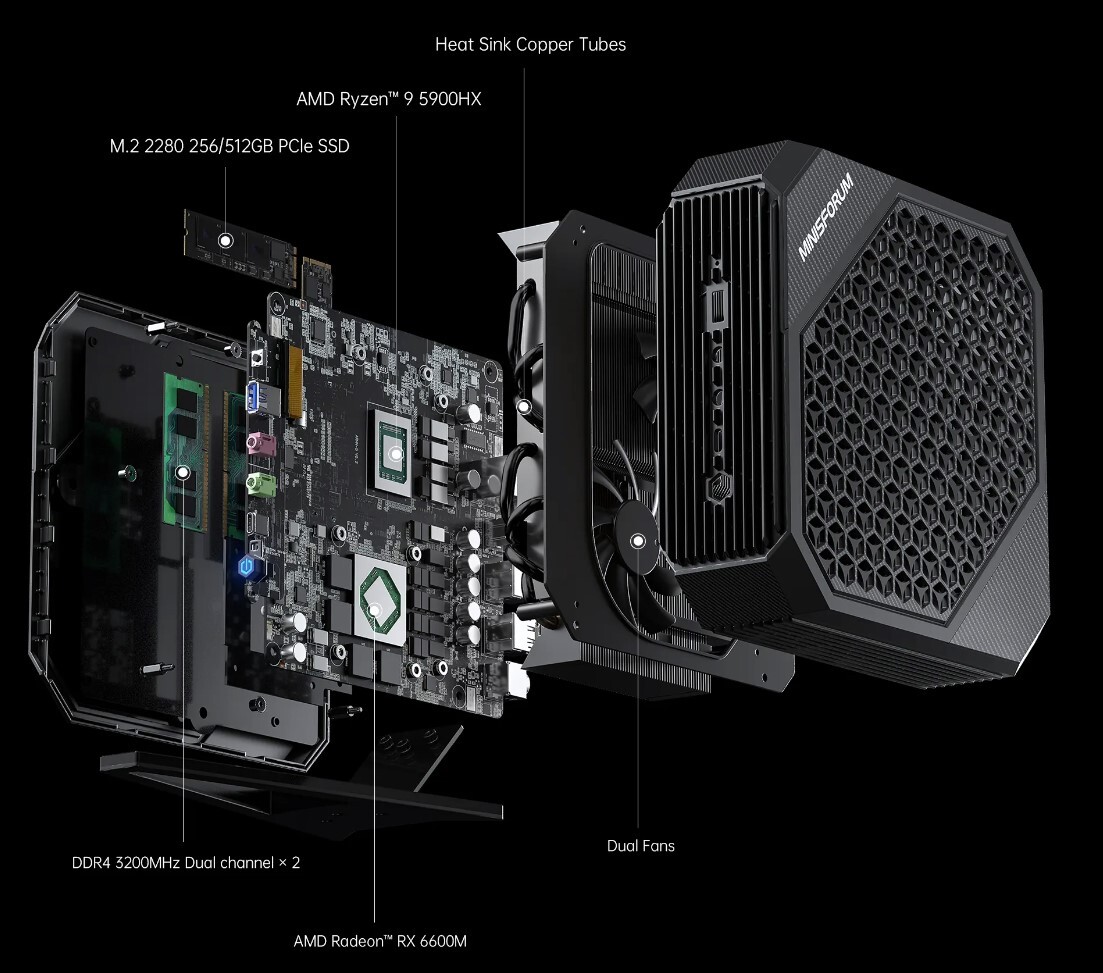 Heat Sink Copper Tubes

AMD Ryzen™ 9 5900HX

M.2 2280 256/512GB PCIe SSD

MINISFORUM

DDR4 3200MHz Dual channel × 2

Dual Fans

AMD Radeon™ RX 6600M