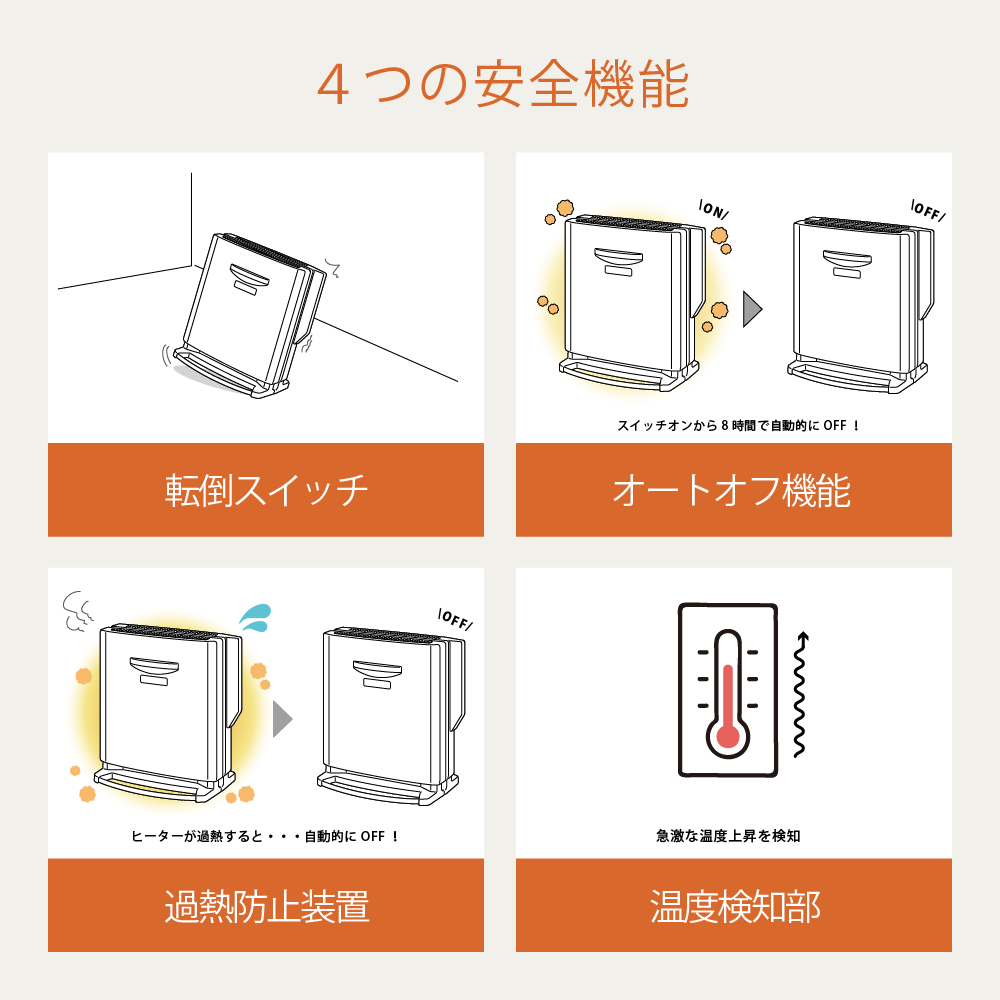 ４つの安全機能

転倒スイッチ

ON

OFF

スイッチオンから８時間で自動的に OFF ！

オートオフ機能

OFF

ヒーターが過熱すると・・・自動的に OFF ！

過熱防止装置

急激な温度上昇を検知

温度検知部