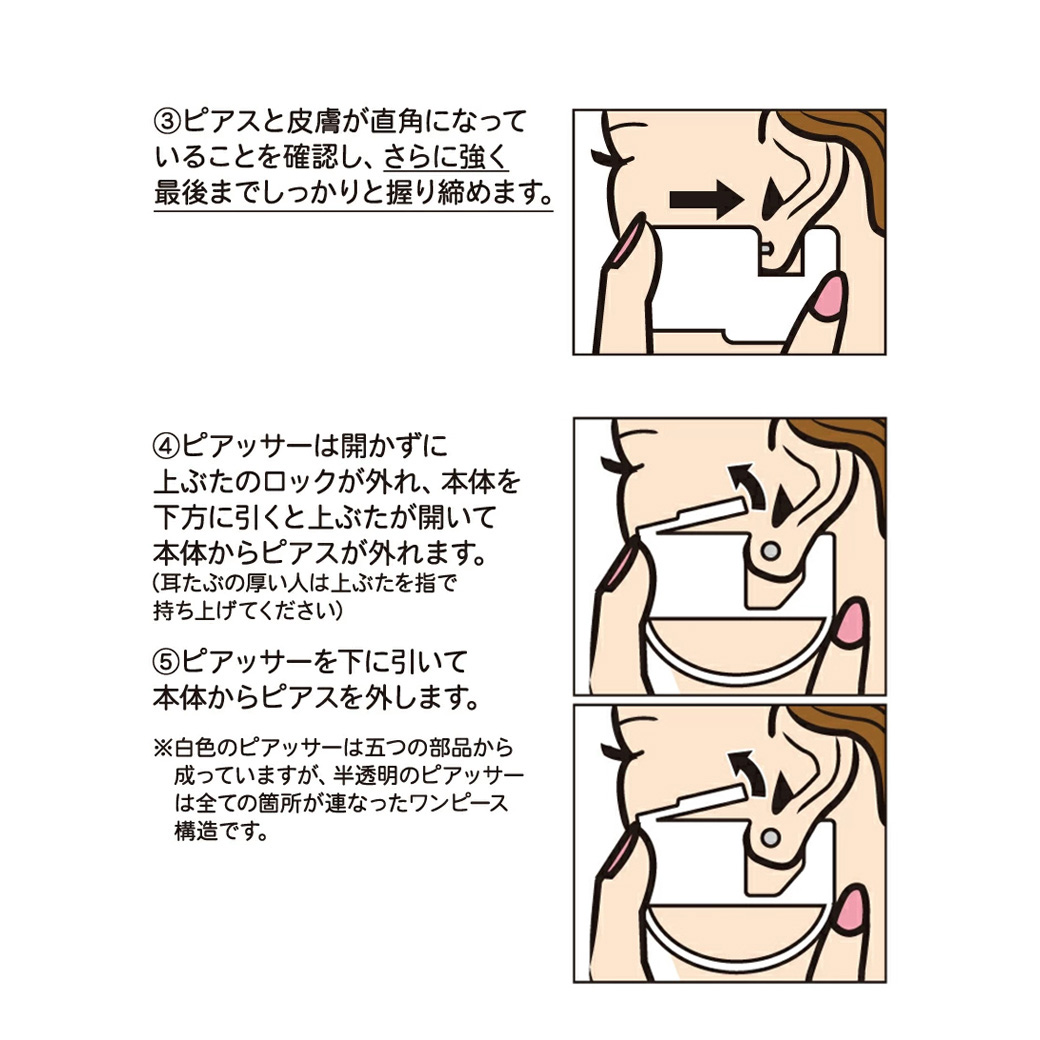 ③ピアスと皮膚が直角になっていることを確認し、さらに強く最後までしっかりと握り締めます。

④ピアッサーは開かずに上ぶたのロックが外れ、本体を下方に引くと上ぶたが開いて本体からピアスが外れます。
（耳たぶの厚い人は上ぶたを指で持ち上げてください）

⑤ピアッサーを下に引いて本体からピアスを外します。

※白色のピアッサーは五つの部品から成っていますが、半透明のピアッサーは全ての箇所が連なったワンピース構造です。