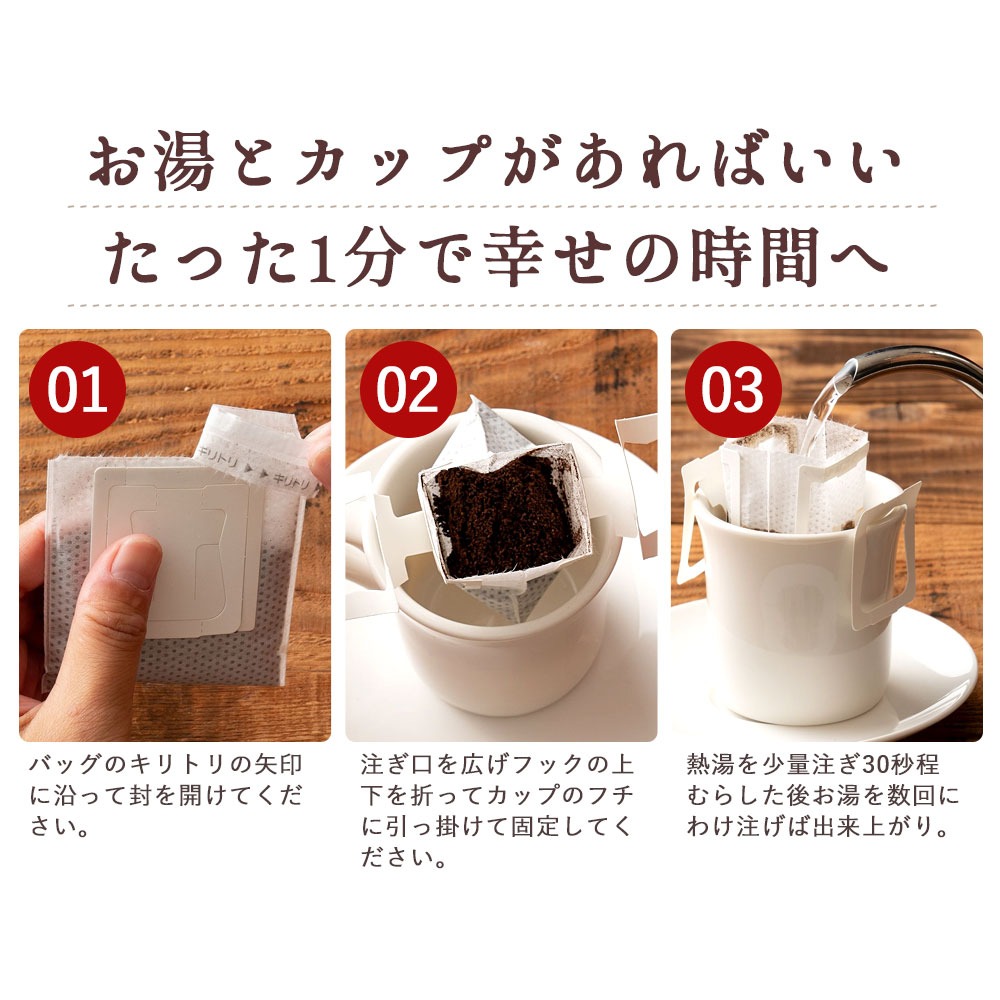 お湯とカップがあればいい

たった1分で幸せの時間へ

01

キリトリ ▶ ▶ キリトリ

バッグのキリトリの矢印に沿って封を開けてください。

02

注ぎ口を広げフックの上下を折ってカップのフチに引っ掛けて固定してください。

03

熱湯を少量注ぎ30秒程むらした後お湯を数回にわけ注げば出来上がり。