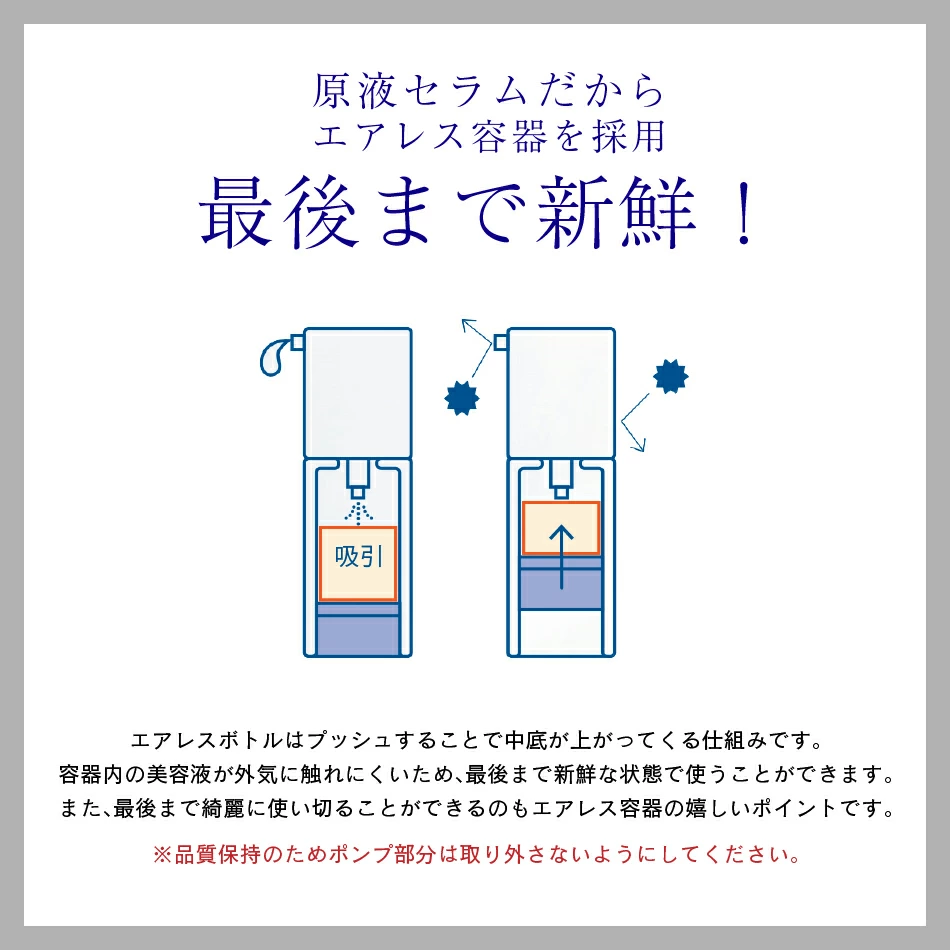 原液セラムだから
エアレス容器を採用
最後まで新鮮！

吸引

エアレスボトルはプッシュすることで中底が上がってくる仕組みです。
容器内の美容液が外気に触れにくいため、最後まで新鮮な状態で使うことができます。
また、最後まで綺麗に使い切ることができるのもエアレス容器の嬉しいポイントです。

※品質保持のためポンプ部分は取り外さないようにしてください。