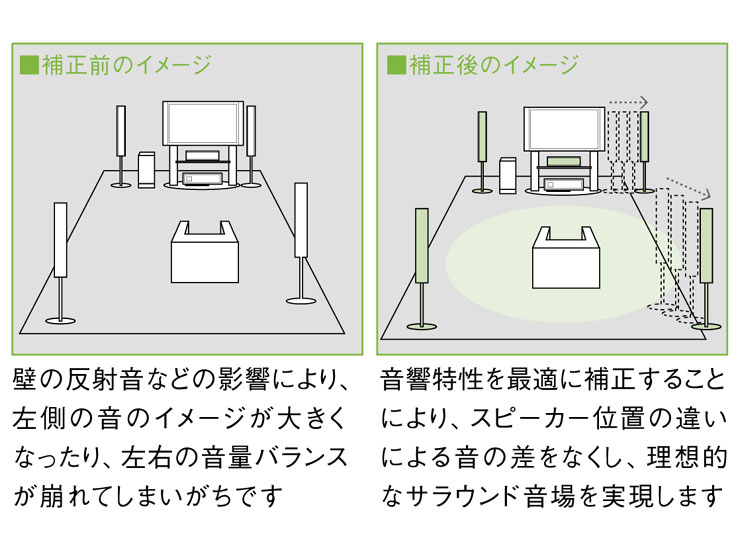 ■補正前のイメージ

壁の反射音などの影響により、左側の音のイメージが大きくなったり、左右の音量バランスが崩れてしまいがちです

■補正後のイメージ

音響特性を最適に補正することにより、スピーカー位置の違いによる音の差をなくし、理想的なサラウンド音場を実現します