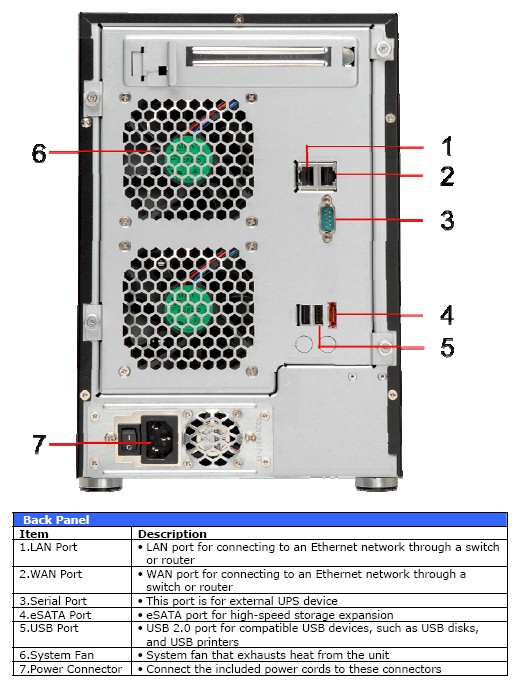 6
1
2
3
4
5
7

Back Panel

| Item | Description |
|---|---|
| 1.LAN Port | • LAN port for connecting to an Ethernet network through a switch or router |
| 2.WAN Port | • WAN port for connecting to an Ethernet network through a switch or router |
| 3.Serial Port | • This port is for external UPS device |
| 4.eSATA Port | • eSATA port for high-speed storage expansion |
| 5.USB Port | • USB 2.0 port for compatible USB devices, such as USB disks, and USB printers |
| 6.System Fan | • System fan that exhausts heat from the unit |
| 7.Power Connector | • Connect the included power cords to these connectors |