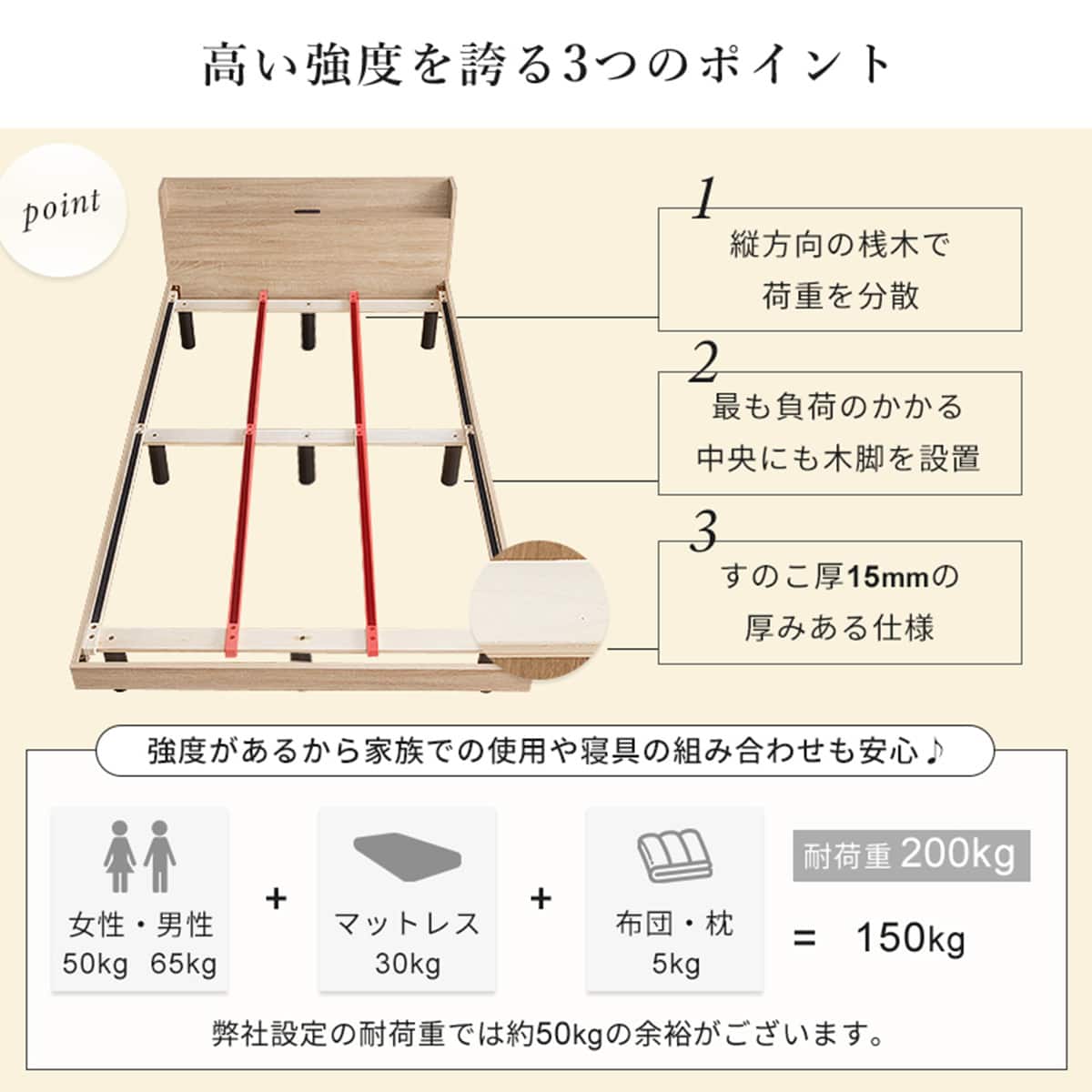 高い強度を誇る3つのポイント

point

1
縦方向の桟木で
荷重を分散

2
最も負荷のかかる
中央にも木脚を設置

3
すのこ厚15mmの
厚みある仕様

強度があるから家族での使用や寝具の組み合わせも安心♪

女性・男性
50kg 65kg

+

マットレス
30kg

+

布団・枕
5kg

耐荷重 200kg

= 150kg

弊社設定の耐荷重では約50kgの余裕がございます。