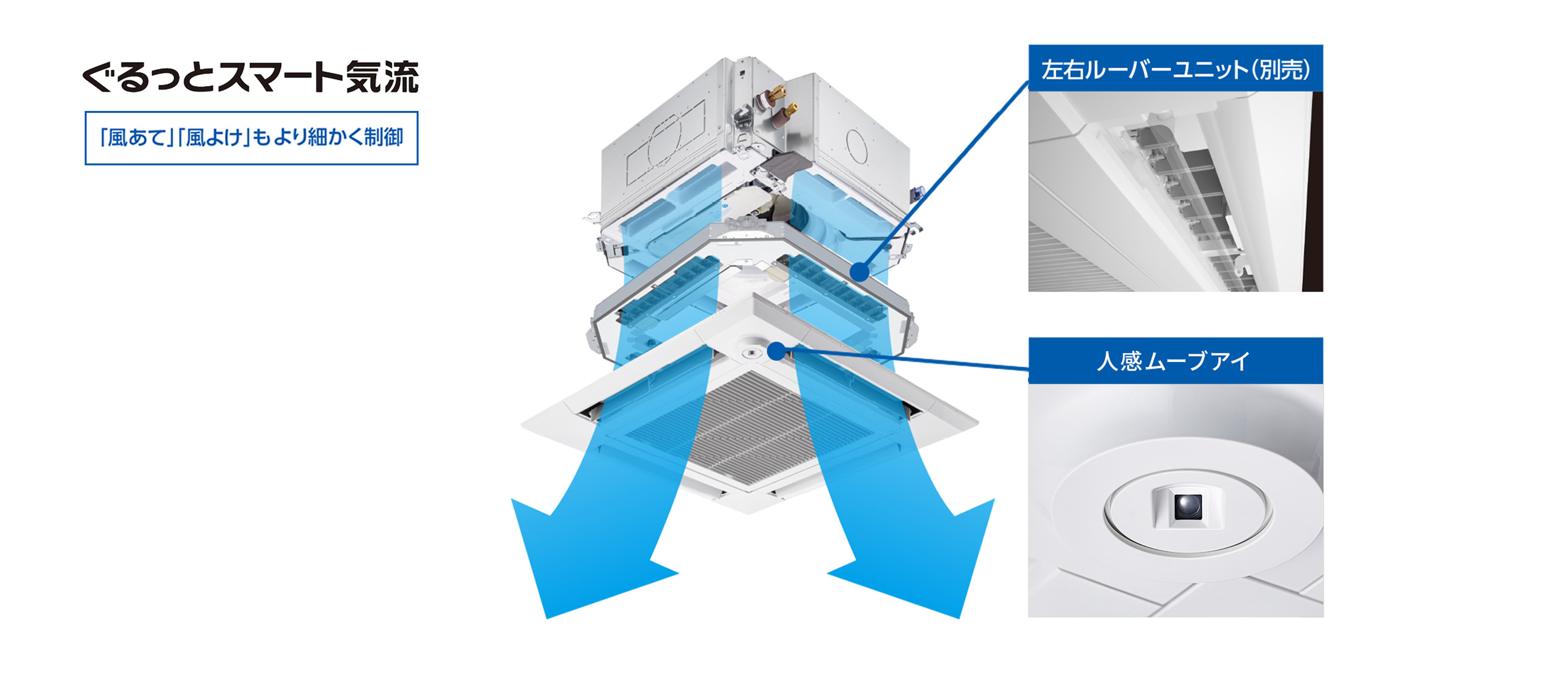 ぐるっとスマート気流

「風あて」「風よけ」もより細かく制御

左右ルーバーユニット(別売)

人感ムーブアイ