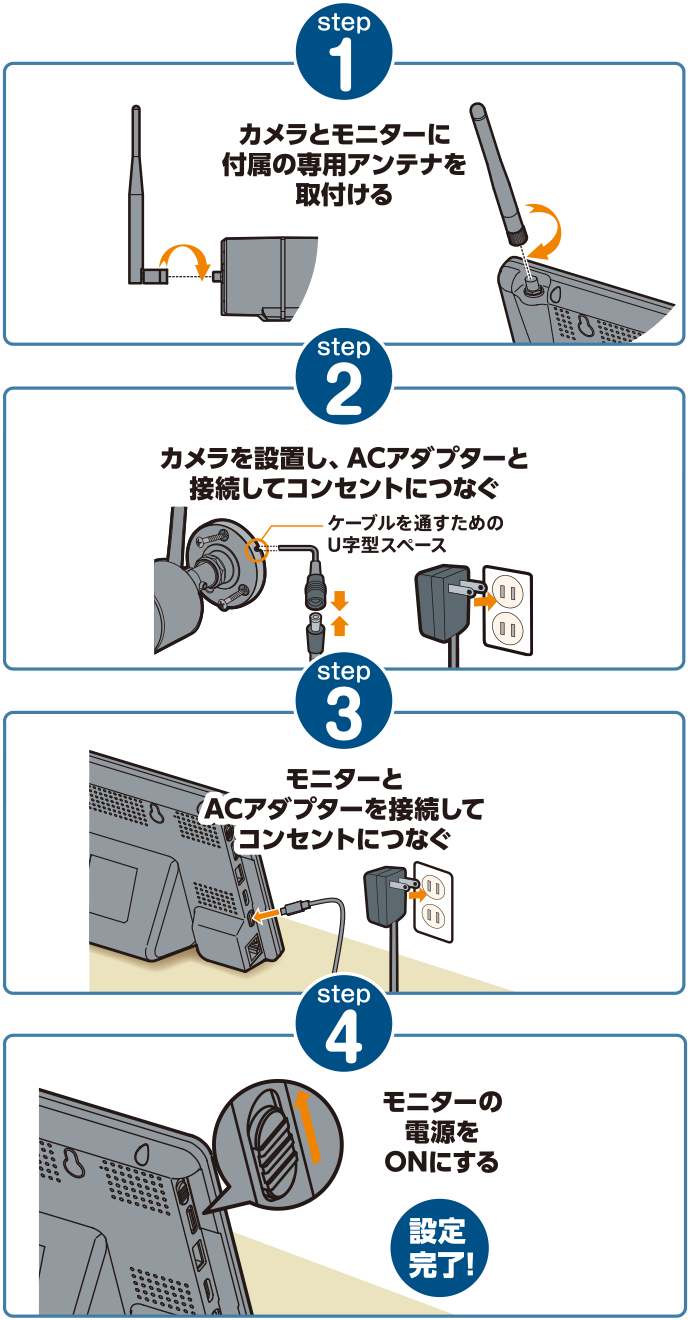 step
1

カメラとモニターに付属の専用アンテナを取付ける

step
2

カメラを設置し、ACアダプターと接続してコンセントにつなぐ

ケーブルを通すためのU字型スペース

step
3

モニターとACアダプターを接続してコンセントにつなぐ

step
4

モニターの電源をONにする

設定完了!