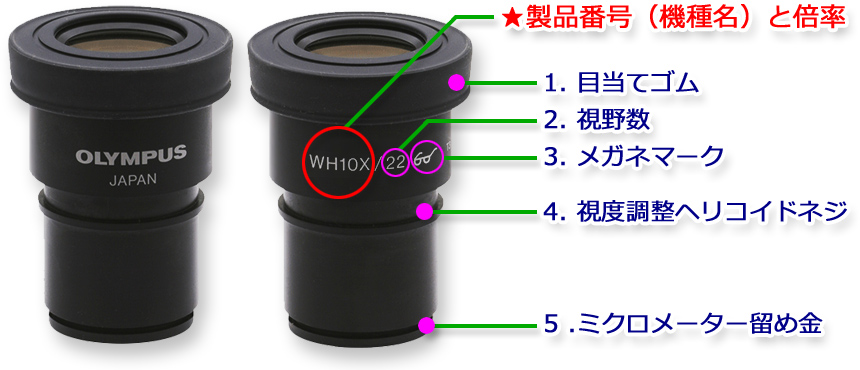 OLYMPUS
JAPAN

WH10X/22

★製品番号（機種名）と倍率
1. 目当てゴム
2. 視野数
3. メガネマーク
4. 視度調整ヘリコイドネジ
5 .ミクロメーター留め金