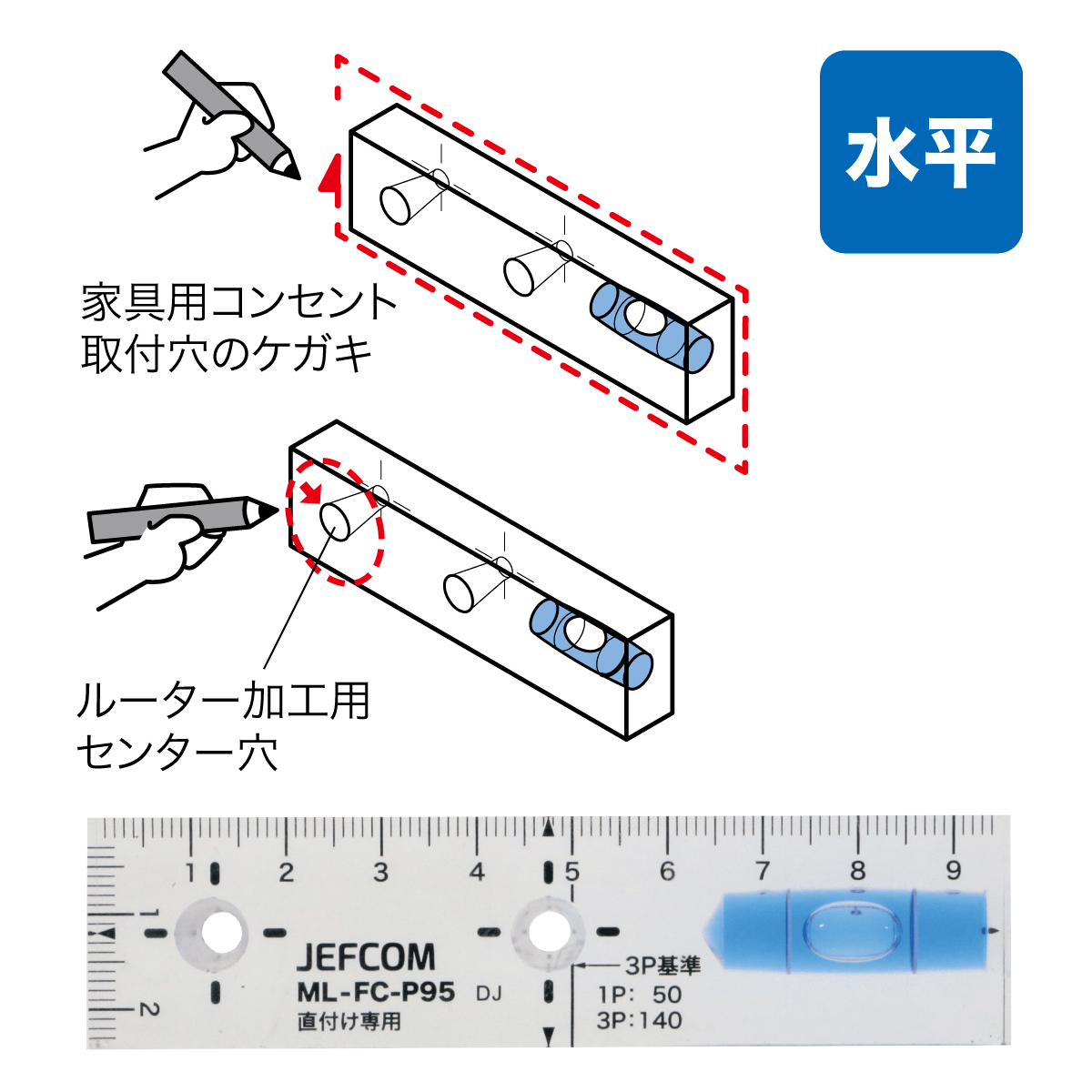 水平

家具用コンセント
取付穴のケガキ

ルーター加工用
センター穴

1 2 3 4 5 6 7 8 9

1

2

JEFCOM
ML-FC-P95 DJ
直付け専用

3P基準
1P: 50
3P:140