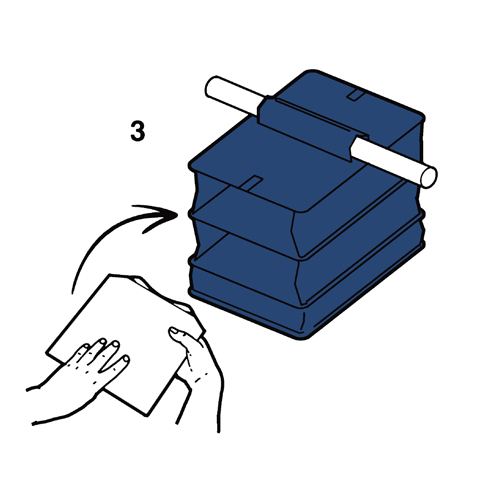 3