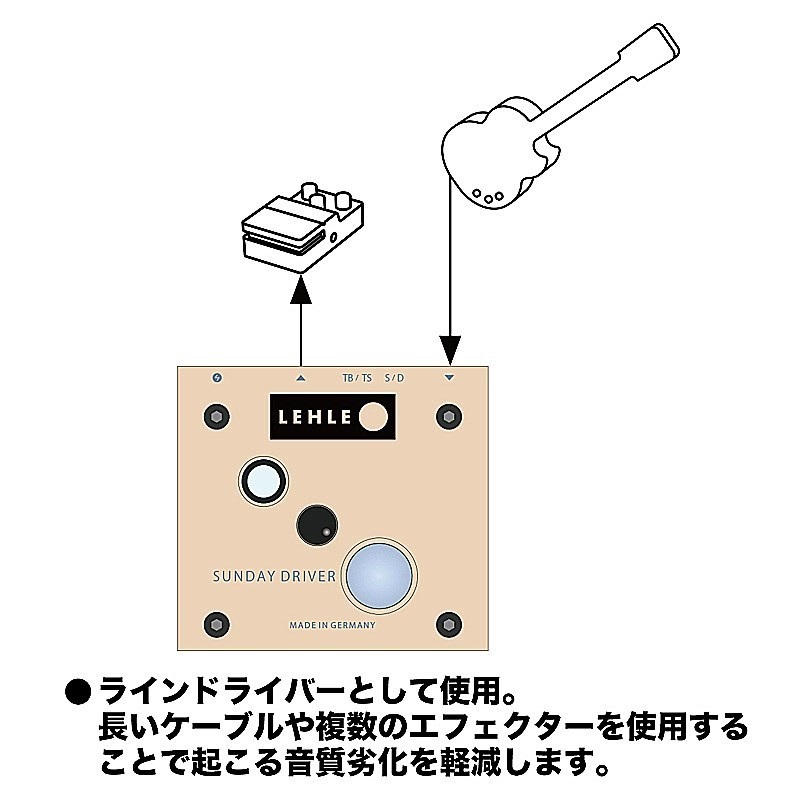 TB / TS S / D

LEHLE

SUNDAY DRIVER

MADE IN GERMANY

●ラインドライバーとして使用。
長いケーブルや複数のエフェクターを使用することで起こる音質劣化を軽減します。