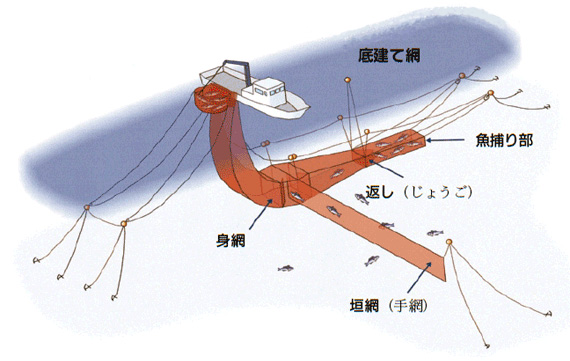 底建て網

魚捕り部

返し（じょうご）

身網

垣網（手網）