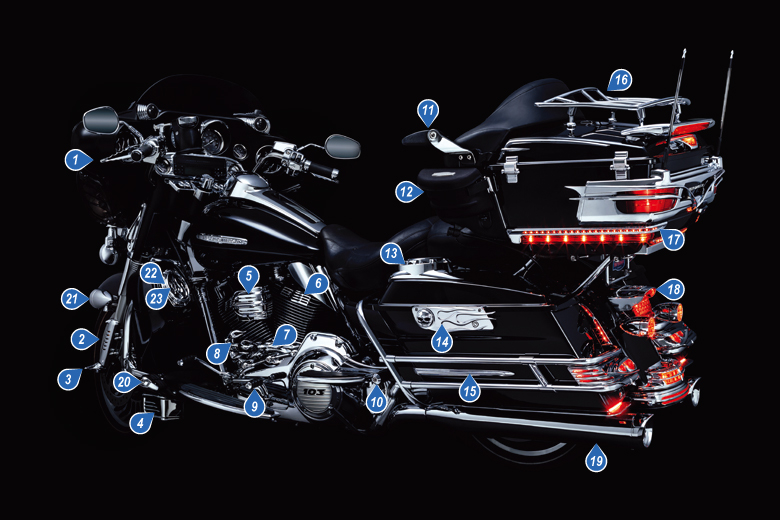 1
2
3
4
5
6
7
8
9
10
11
12
13
14
15
16
17
18
19
20
21
22
23
103