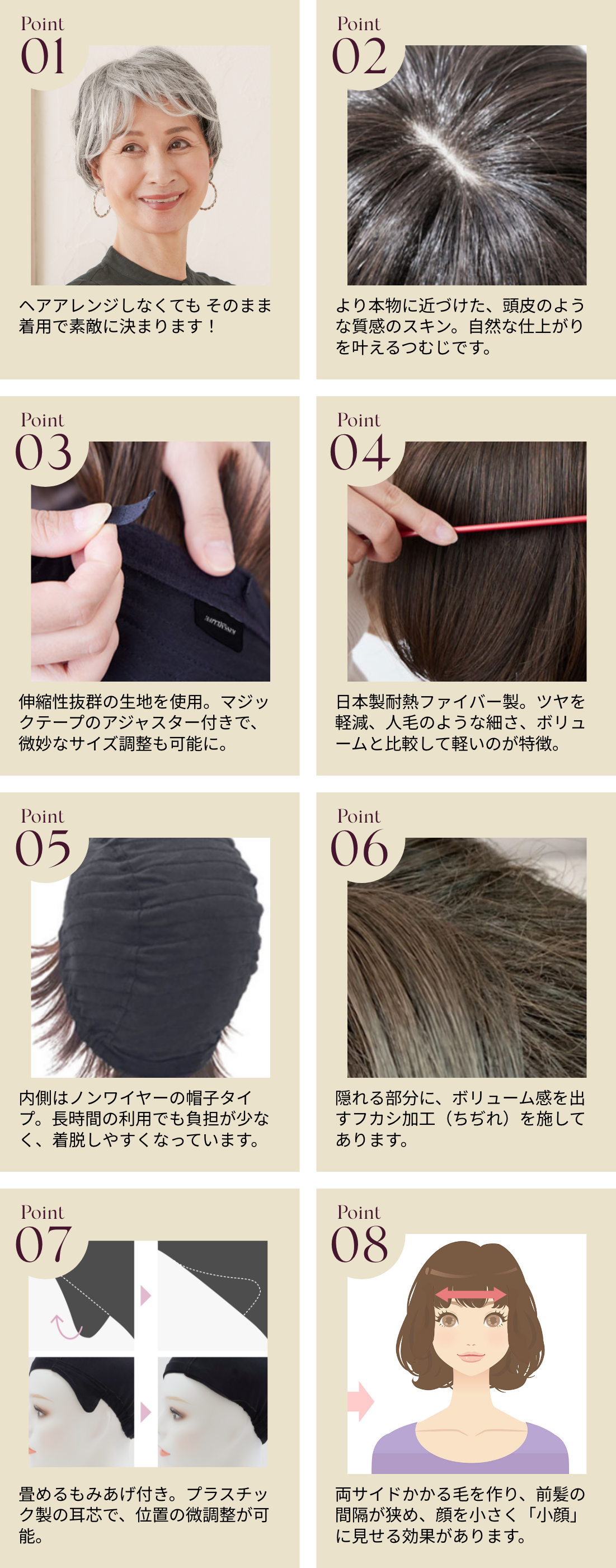 Point
01

ヘアアレンジしなくても そのまま着用で素敵に決まります！

Point
02

より本物に近づけた、頭皮のような質感のスキン。自然な仕上がりを叶えるつむじです。

Point
03

伸縮性抜群の生地を使用。マジックテープのアジャスター付きで、微妙なサイズ調整も可能に。

Point
04

日本製耐熱ファイバー製。ツヤを軽減、人毛のような細さ、ボリュームと比較して軽いのが特徴。

Point
05

内側はノンワイヤーの帽子タイプ。長時間の利用でも負担が少なく、着脱しやすくなっています。

Point
06

隠れる部分に、ボリューム感を出すフカシ加工（ちぢれ）を施してあります。

Point
07

畳めるもみあげ付き。プラスチック製の耳芯で、位置の微調整が可能。

Point
08

両サイドかかる毛を作り、前髪の間隔が狭め、顔を小さく「小顔」に見せる効果があります。