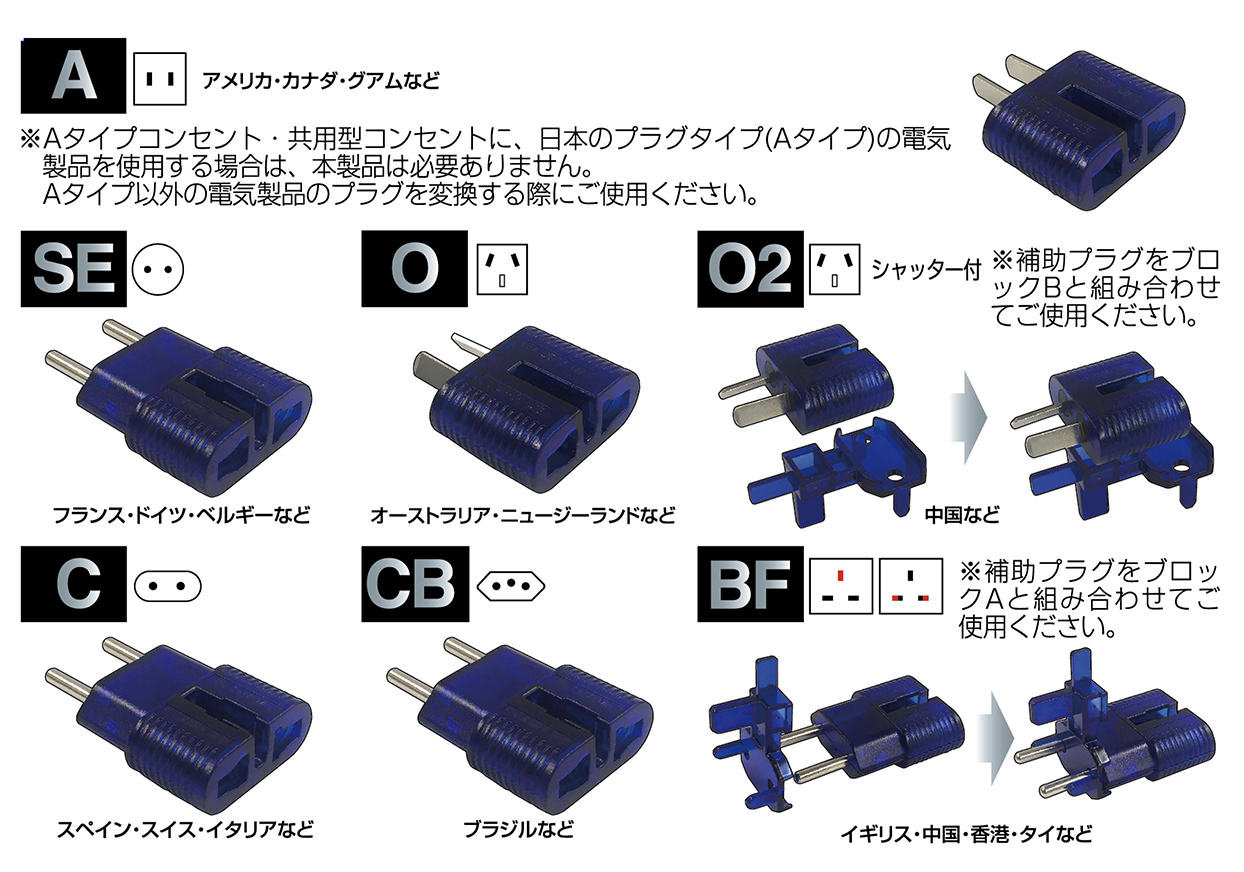 A

アメリカ・カナダ・グアムなど

※Aタイプコンセント・共用型コンセントに、日本のプラグタイプ(Aタイプ)の電気製品を使用する場合は、本製品は必要ありません。
Aタイプ以外の電気製品のプラグを変換する際にご使用ください。

SE

フランス・ドイツ・ベルギーなど

O

オーストラリア・ニュージーランドなど

O2

シャッター付

※補助プラグをブロックBと組み合わせてご使用ください。

中国など

C

スペイン・スイス・イタリアなど

CB

ブラジルなど

BF

※補助プラグをブロックAと組み合わせてご使用ください。

イギリス・中国・香港・タイなど