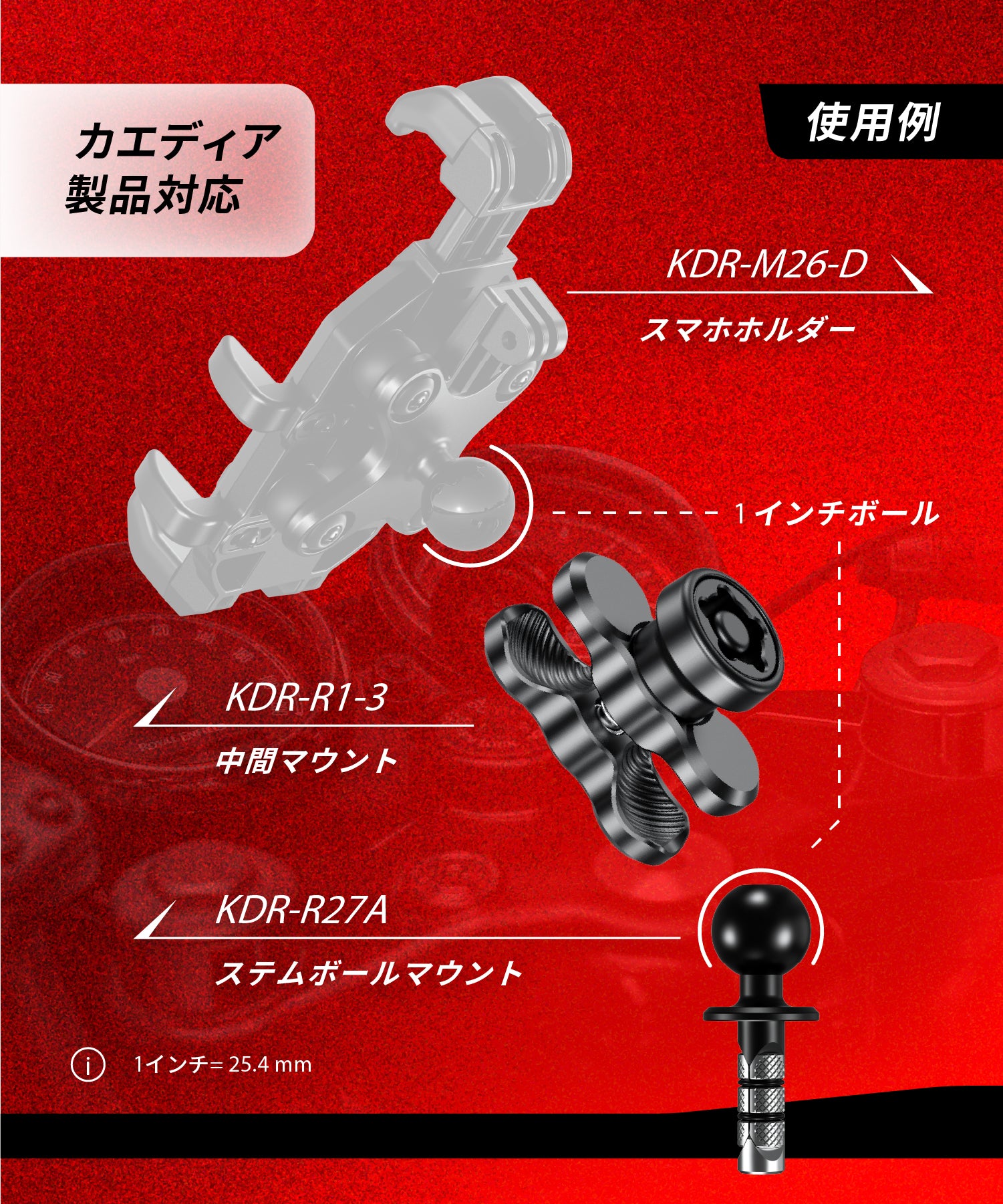 カエディア
製品対応

使用例

KDR-M26-D
スマホホルダー

1インチボール

KDR-R1-3
中間マウント

KDR-R27A
ステムボールマウント

i 1インチ= 25.4 mm