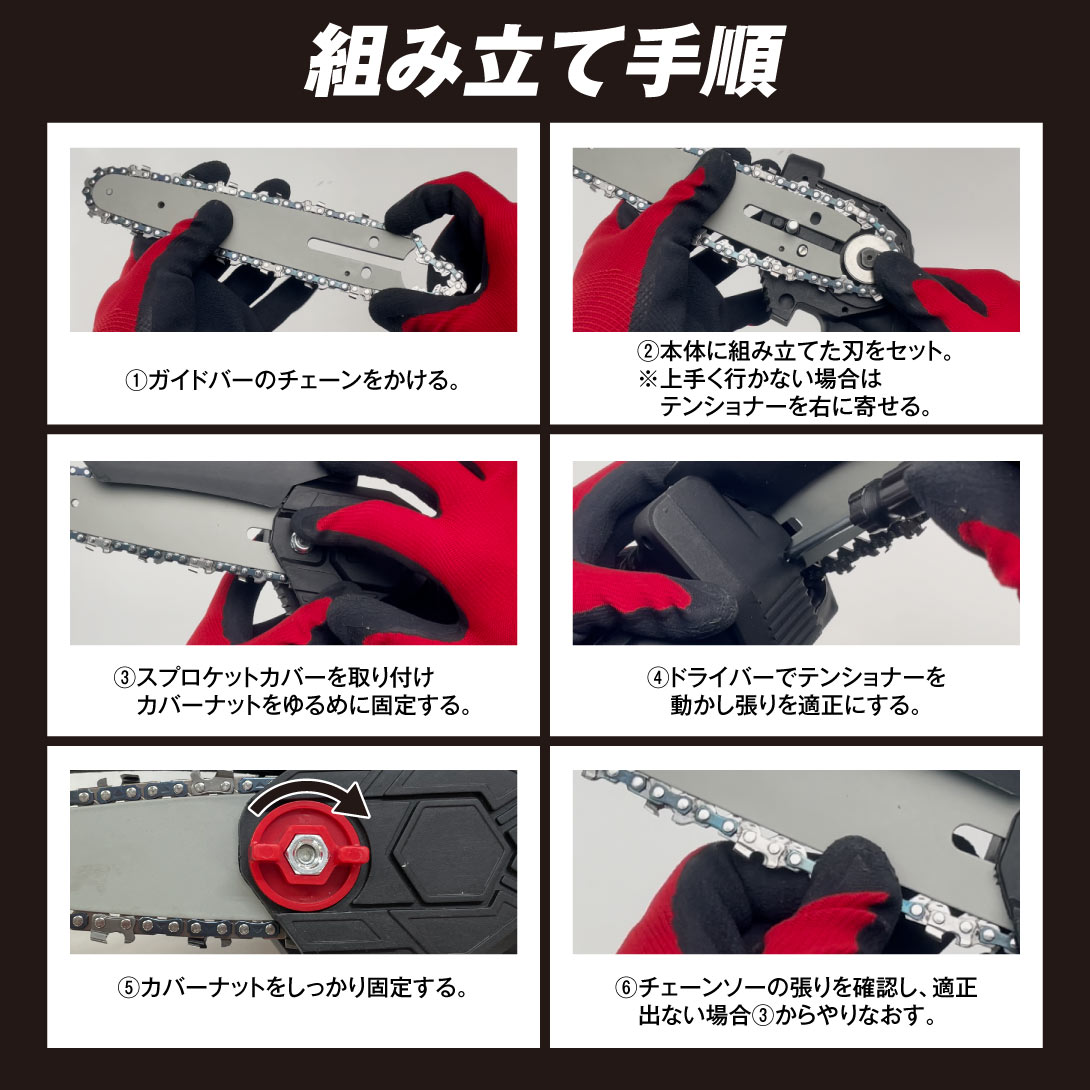 組み立て手順

①ガイドバーのチェーンをかける。

②本体に組み立てた刃をセット。
※上手く行かない場合は
テンショナーを右に寄せる。

③スプロケットカバーを取り付け
カバーナットをゆるめに固定する。

④ドライバーでテンショナーを
動かし張りを適正にする。

⑤カバーナットをしっかり固定する。

⑥チェーンソーの張りを確認し、適正
出ない場合③からやりなおす。