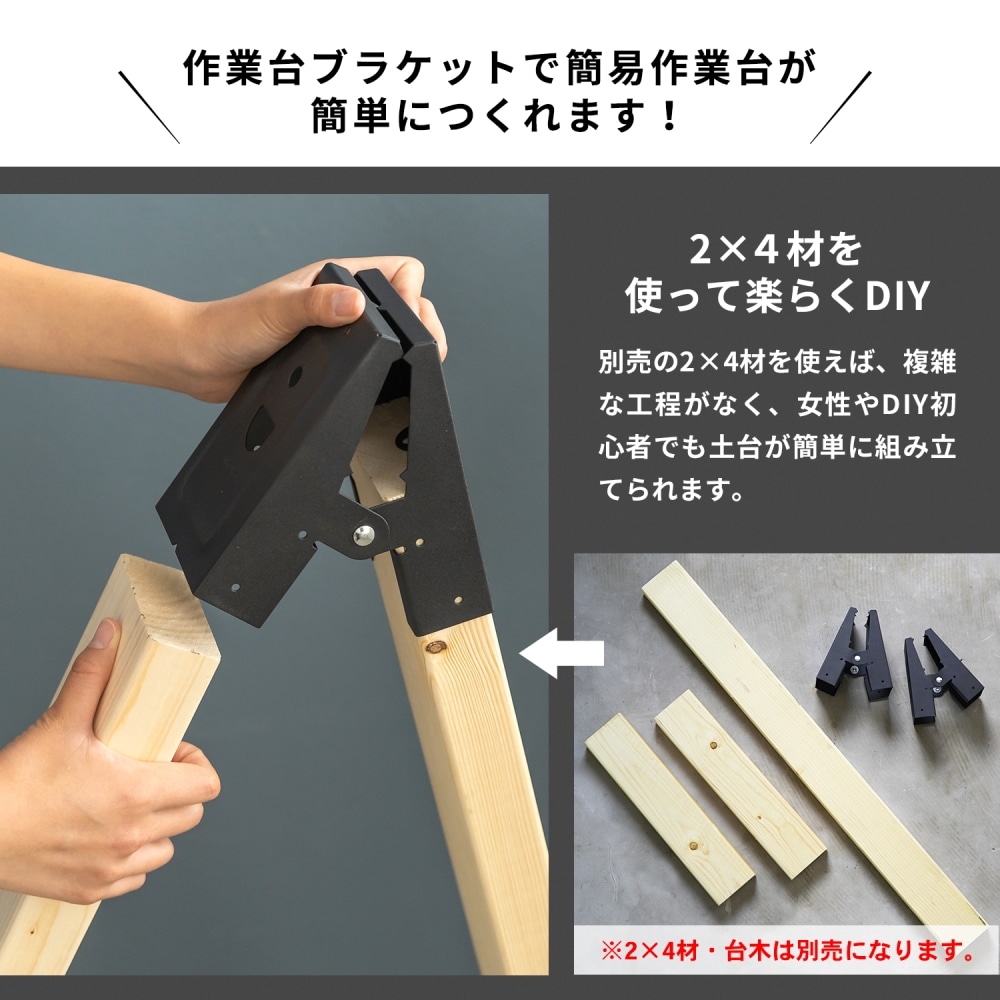 作業台ブラケットで簡易作業台が簡単につくれます！

2×4材を使って楽らくDIY

別売の2×4材を使えば、複雑な工程がなく、女性やDIY初心者でも土台が簡単に組み立てられます。

※2×4材・台木は別売になります。