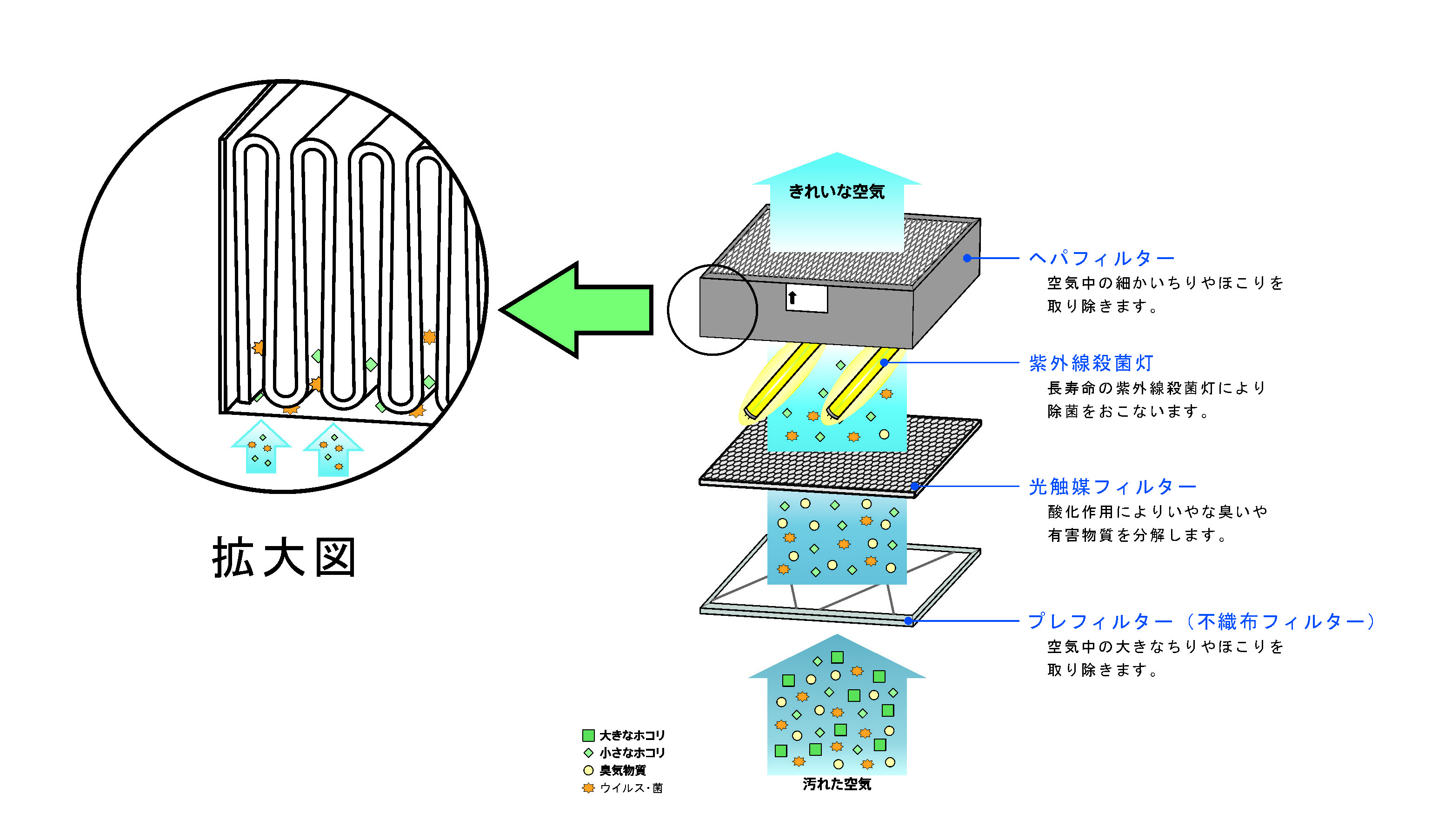 拡大図

きれいな空気

ヘパフィルター
空気中の細かいちりやほこりを取り除きます。

紫外線殺菌灯
長寿命の紫外線殺菌灯により除菌をおこないます。

光触媒フィルター
酸化作用によりいやな臭いや有害物質を分解します。

プレフィルター（不織布フィルター）
空気中の大きなちりやほこりを取り除きます。

大きなホコリ
小さなホコリ
臭気物質
ウイルス・菌

汚れた空気