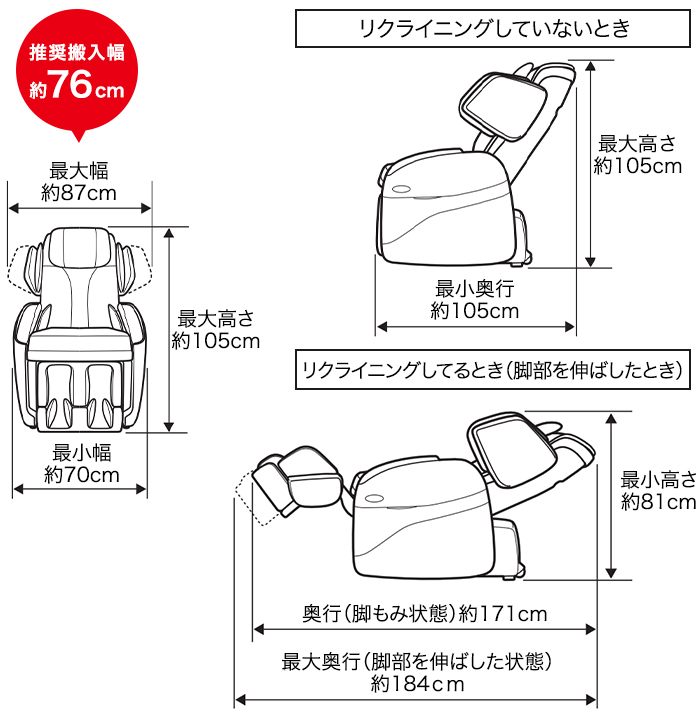 推奨搬入幅
約76cm

最大幅
約87cm

最大高さ
約105cm

最小幅
約70cm

リクライニングしていないとき

最大高さ
約105cm

最小奥行
約105cm

リクライニングしてるとき(脚部を伸ばしたとき)

最小高さ
約81cm

奥行(脚もみ状態)約171cm

最大奥行(脚部を伸ばした状態)
約184cm