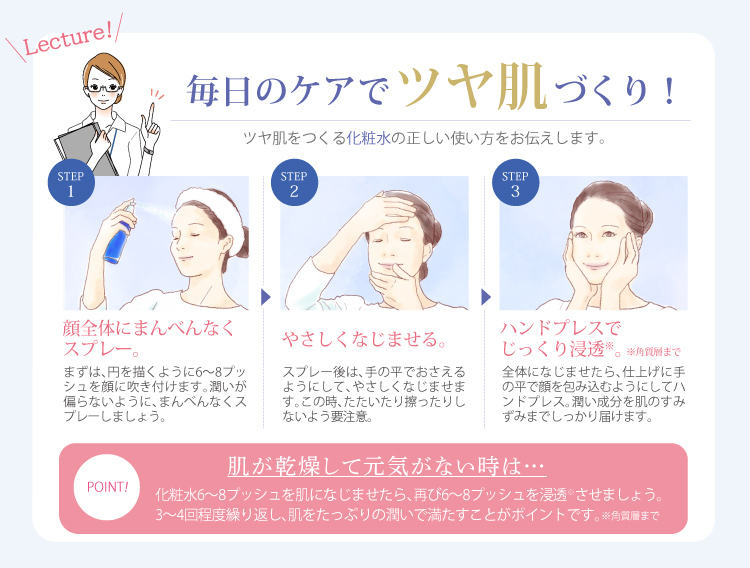 Lecture!

毎日のケアでツヤ肌づくり！

ツヤ肌をつくる化粧水の正しい使い方をお伝えします。

STEP 1

顔全体にまんべんなくスプレー。

まずは、円を描くように6〜8プッシュを顔に吹き付けます。潤いが偏らないように、まんべんなくスプレーしましょう。

STEP 2

やさしくなじませる。

スプレー後は、手の平でおさえるようにして、やさしくなじませます。この時、たたいたり擦ったりしないよう要注意。

STEP 3

ハンドプレスでじっくり浸透※。※角質層まで

全体になじませたら、仕上げに手の平で顔を包み込むようにしてハンドプレス。潤い成分を肌のすみずみまでしっかり届けます。

POINT!

肌が乾燥して元気がない時は…

化粧水6〜8プッシュを肌になじませたら、再び6〜8プッシュを浸透※させましょう。3〜4回程度繰り返し、肌をたっぷりの潤いで満たすことがポイントです。※角質層まで