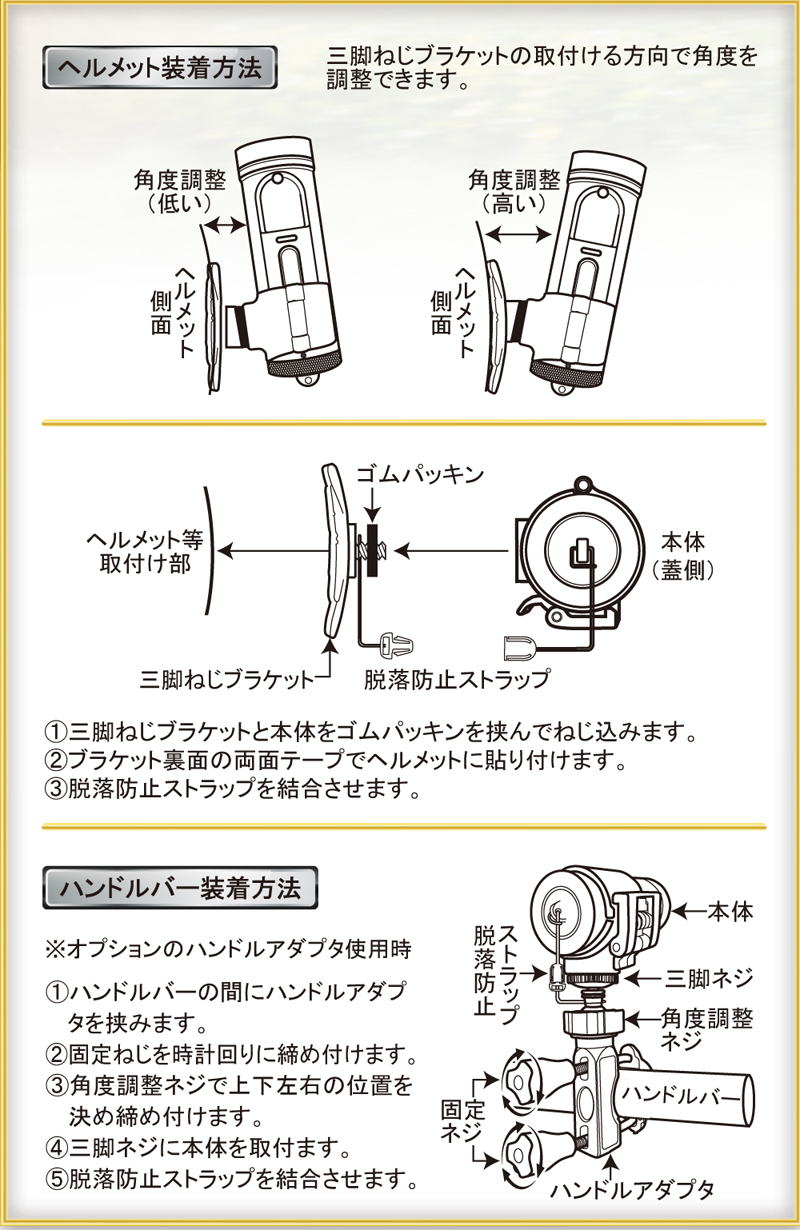 ヘルメット装着方法

三脚ねじブラケットの取付ける方向で角度を調整できます。

角度調整
（低い）

ヘルメット側面

角度調整
（高い）

ヘルメット側面

ゴムパッキン

ヘルメット等取付け部

本体
（蓋側）

三脚ねじブラケット

脱落防止ストラップ

①三脚ねじブラケットと本体をゴムパッキンを挟んでねじ込みます。
②ブラケット裏面の両面テープでヘルメットに貼り付けます。
③脱落防止ストラップを結合させます。

ハンドルバー装着方法

※オプションのハンドルアダプタ使用時

①ハンドルバーの間にハンドルアダプタを挟みます。
②固定ねじを時計回りに締め付けます。
③角度調整ネジで上下左右の位置を決め締め付けます。
④三脚ネジに本体を取付ます。
⑤脱落防止ストラップを結合させます。

本体

脱落防止ストラップ

三脚ネジ

角度調整ネジ

固定ネジ

ハンドルバー

ハンドルアダプタ