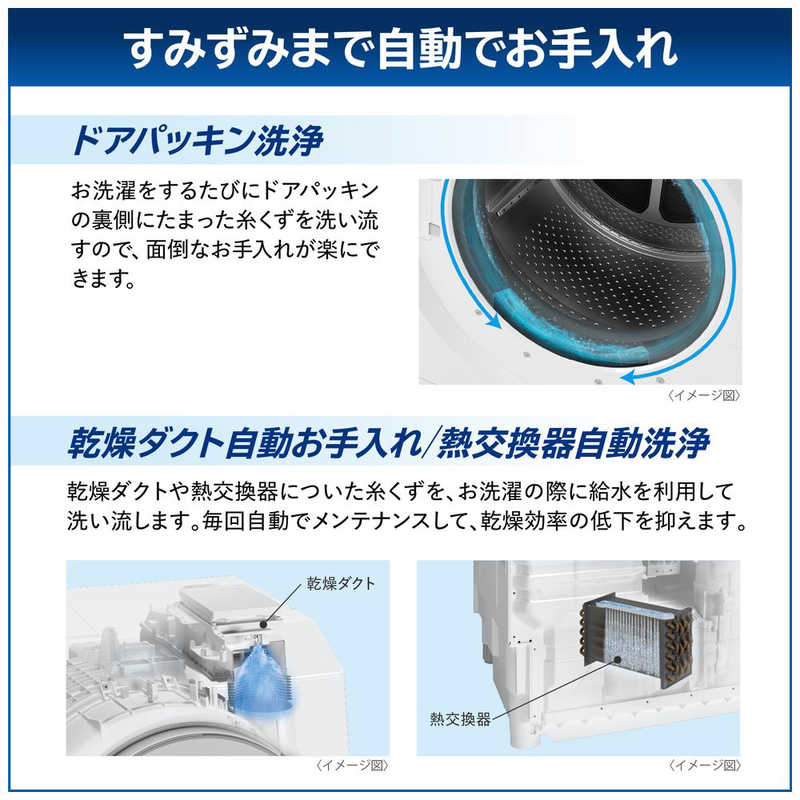 すみずみまで自動でお手入れ

ドアパッキン洗浄

お洗濯をするたびにドアパッキンの裏側にたまった糸くずを洗い流すので、面倒なお手入れが楽にできます。

〈イメージ図〉

乾燥ダクト自動お手入れ/熱交換器自動洗浄

乾燥ダクトや熱交換器についた糸くずを、お洗濯の際に給水を利用して洗い流します。毎回自動でメンテナンスして、乾燥効率の低下を抑えます。

乾燥ダクト

〈イメージ図〉

熱交換器

〈イメージ図〉