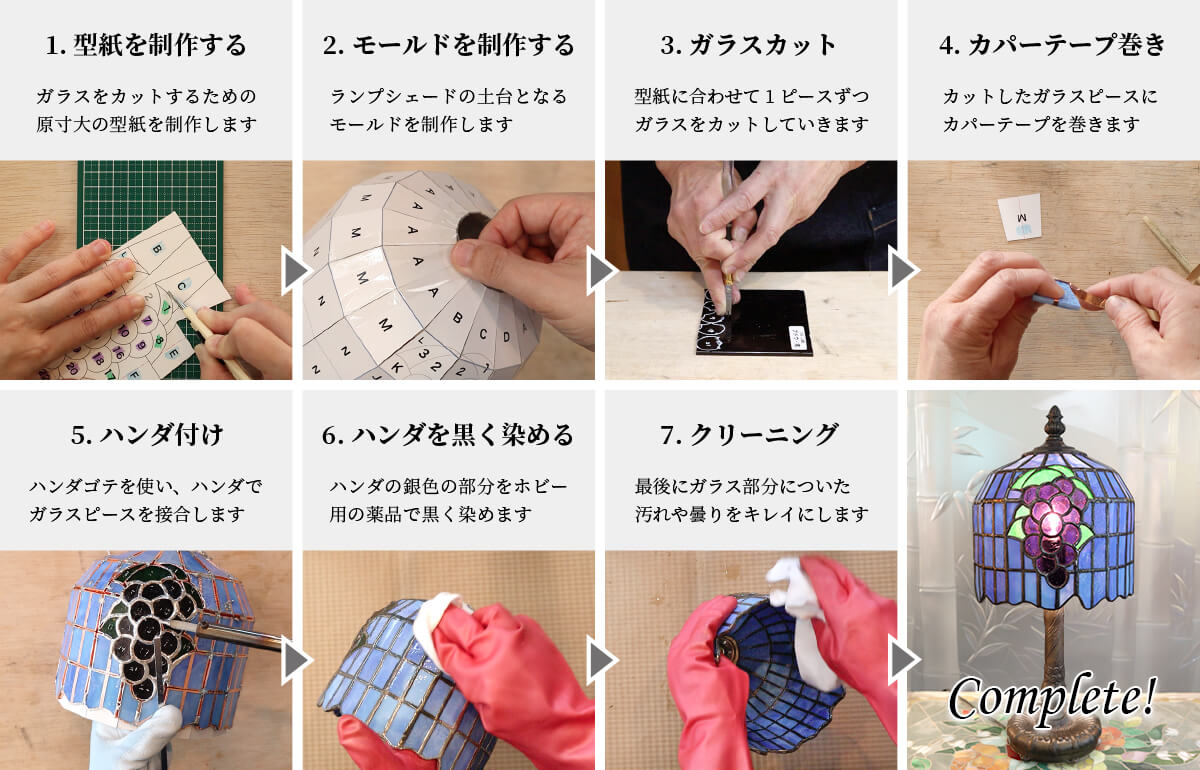 1. 型紙を制作する

ガラスをカットするための原寸大の型紙を制作します

2. モールドを制作する

ランプシェードの土台となるモールドを制作します

3. ガラスカット

型紙に合わせて１ピースずつガラスをカットしていきます

4. カパーテープ巻き

カットしたガラスピースにカパーテープを巻きます

5. ハンダ付け

ハンダゴテを使い、ハンダでガラスピースを接合します

6. ハンダを黒く染める

ハンダの銀色の部分をホビー用の薬品で黒く染めます

7. クリーニング

最後にガラス部分についた汚れや曇りをキレイにします

Complete!