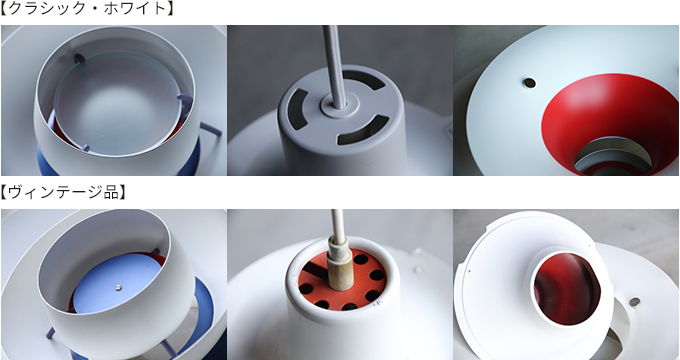 【クラシック・ホワイト】

【ヴィンテージ品】