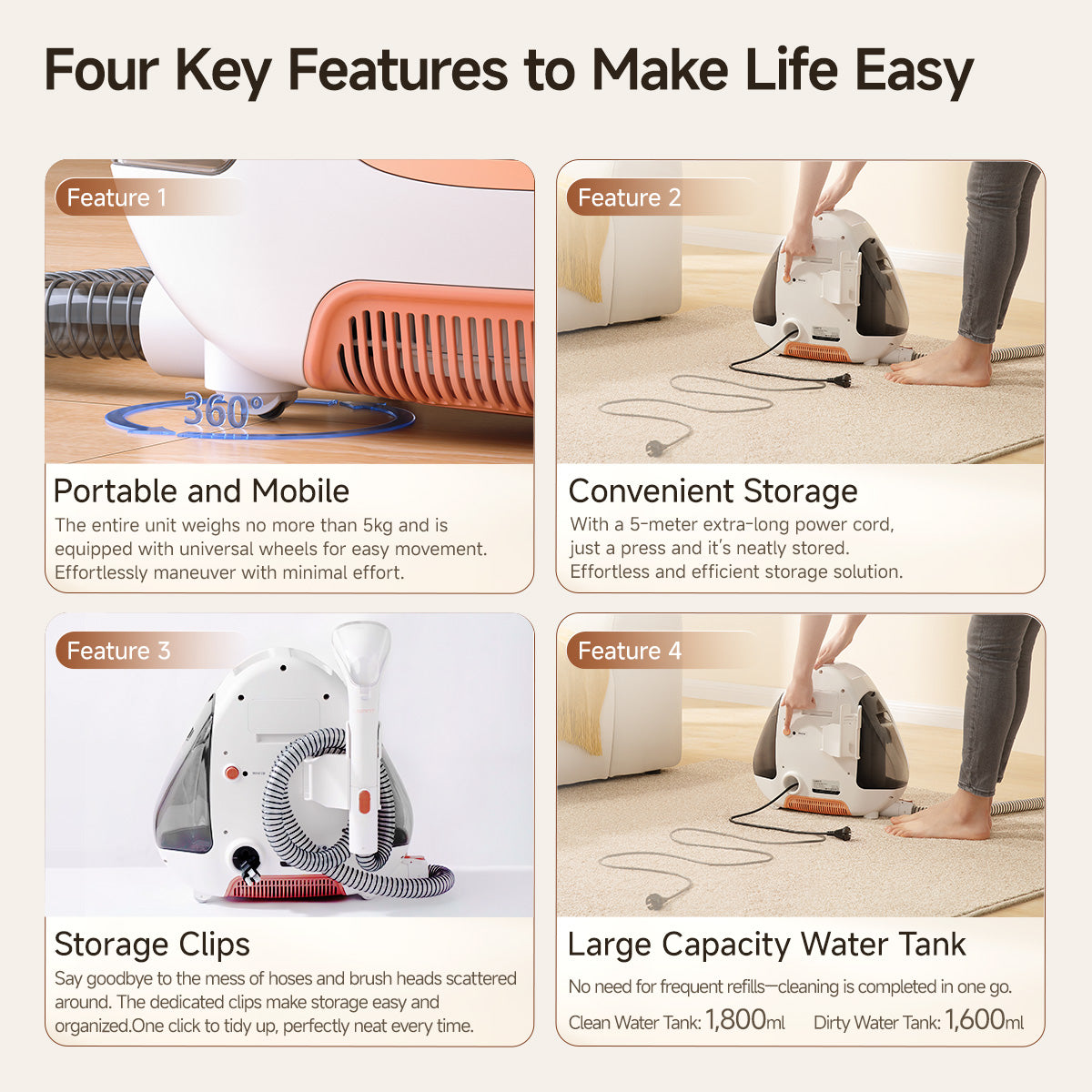 Four Key Features to Make Life Easy

Feature 1

360°

Portable and Mobile

The entire unit weighs no more than 5kg and is equipped with universal wheels for easy movement. Effortlessly maneuver with minimal effort.

Feature 2

Convenient Storage

With a 5-meter extra-long power cord, just a press and it's neatly stored. Effortless and efficient storage solution.

Feature 3

Storage Clips

Say goodbye to the mess of hoses and brush heads scattered around. The dedicated clips make storage easy and organized.One click to tidy up, perfectly neat every time.

Feature 4

Large Capacity Water Tank

No need for frequent refills—cleaning is completed in one go.

Clean Water Tank: 1,800ml Dirty Water Tank: 1,600ml